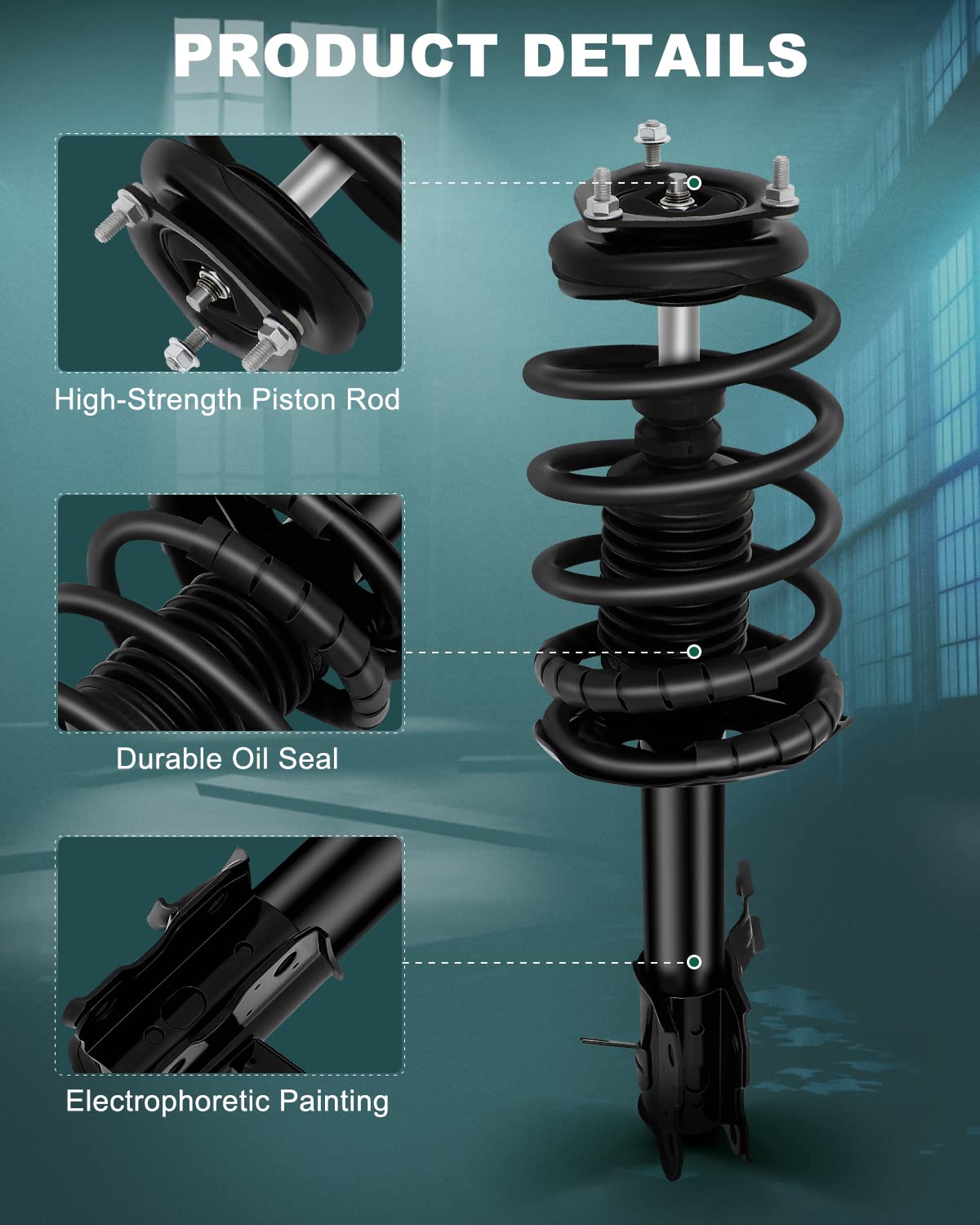 PRODUCT DETAILS

High-Strength Piston Rod

Durable Oil Seal

Electrophoretic Painting