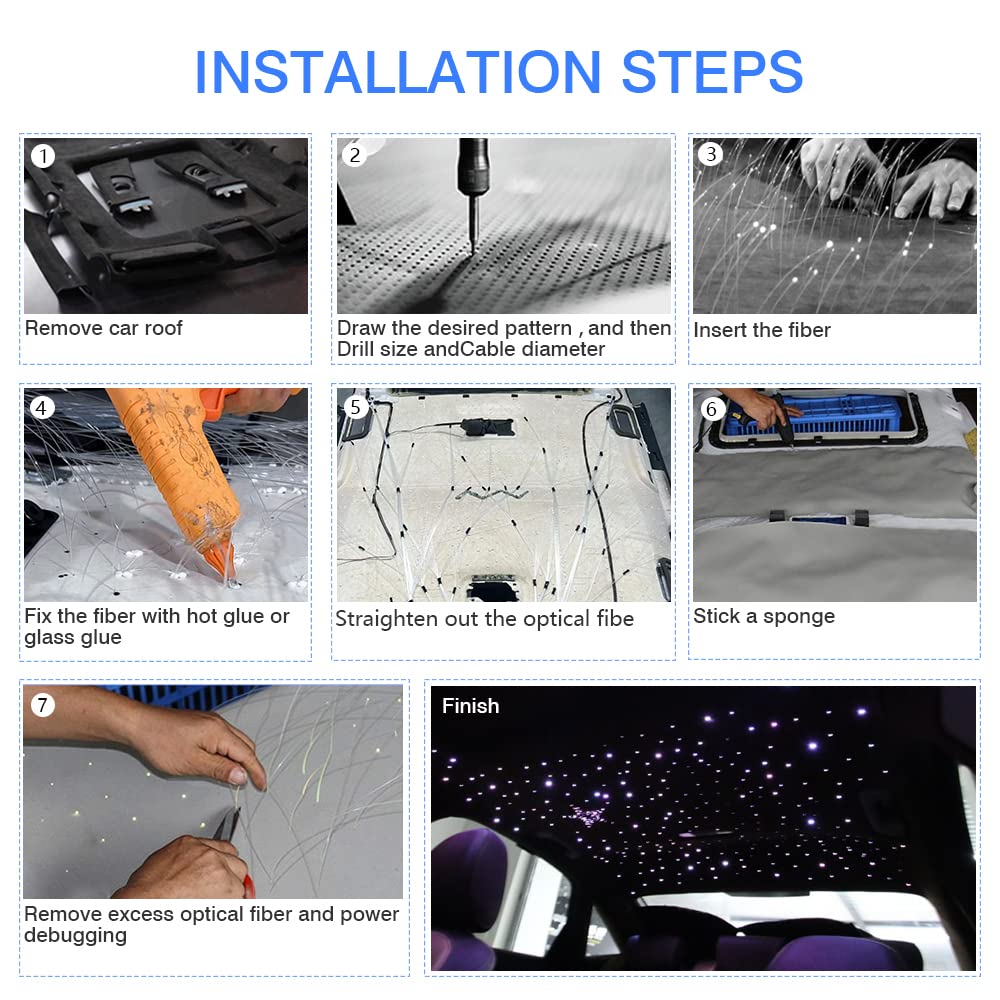 INSTALLATION STEPS

1
Remove car roof

2
Draw the desired pattern , and then Drill size andCable diameter

3
Insert the fiber

4
Fix the fiber with hot glue or glass glue

5
Straighten out the optical fibe

6
Stick a sponge

7
Remove excess optical fiber and power debugging

Finish