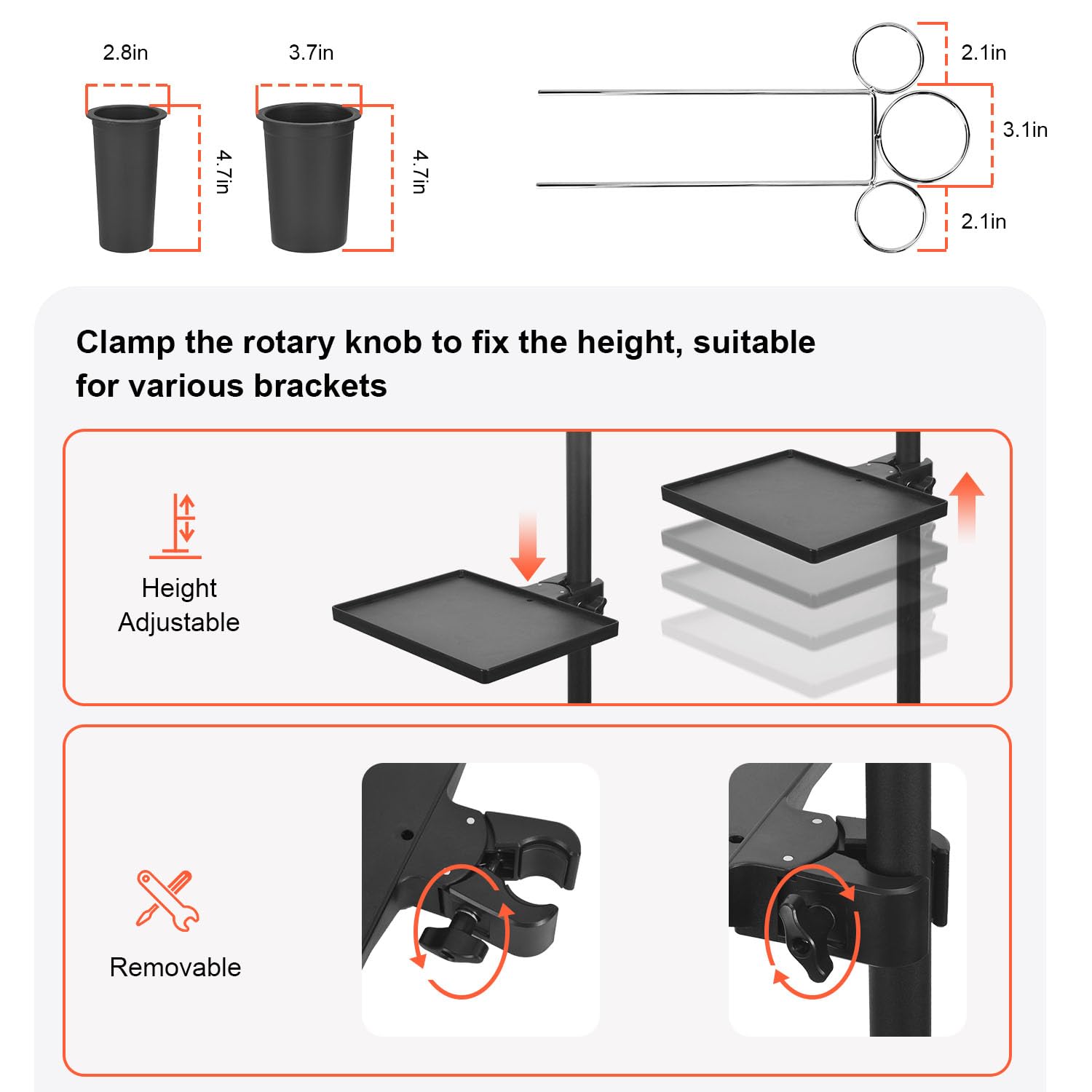 2.8in
4.7in
3.7in
4.7in
2.1in
3.1in
2.1in

Clamp the rotary knob to fix the height, suitable for various brackets

Height Adjustable

Removable