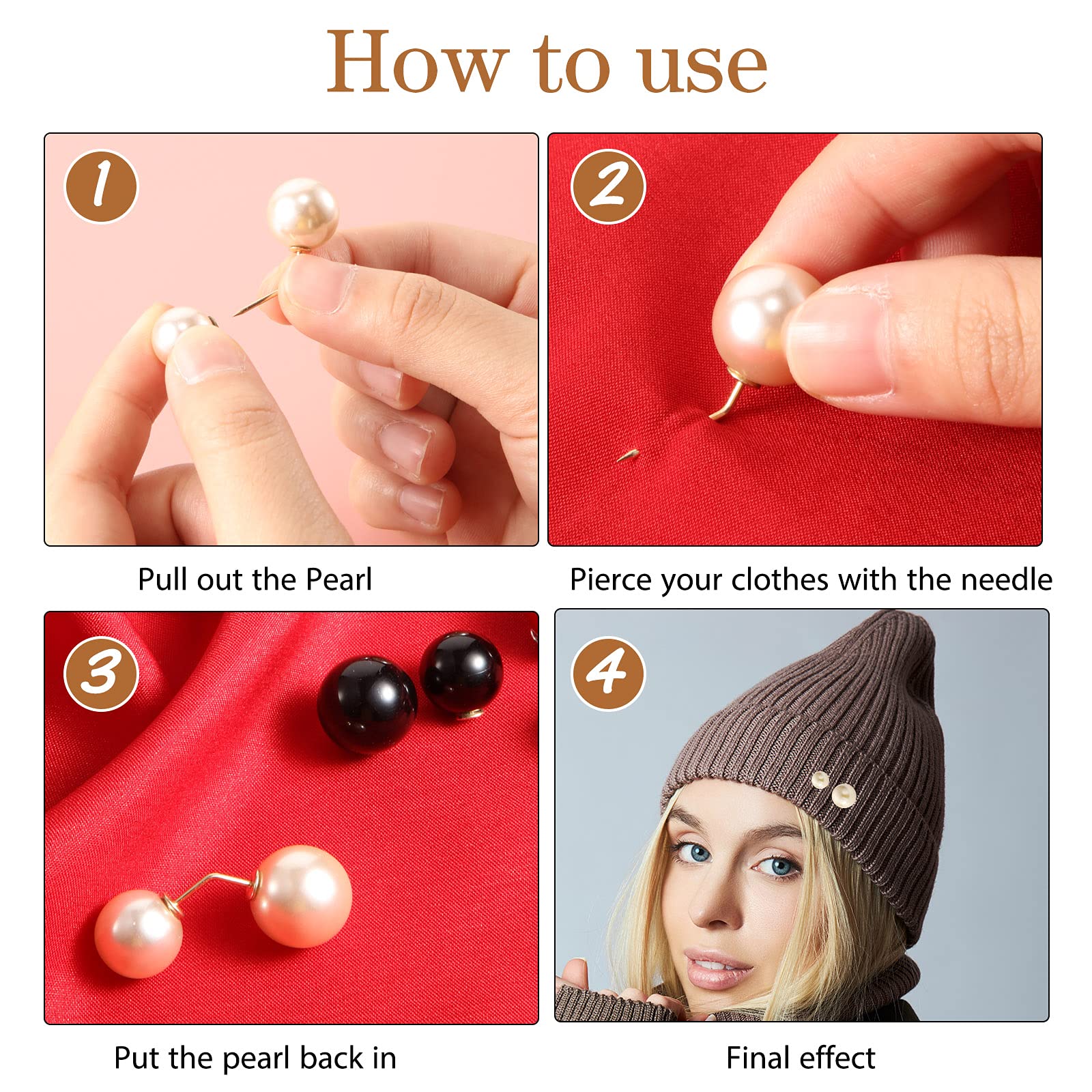 How to use

1

Pull out the Pearl

2

Pierce your clothes with the needle

3

Put the pearl back in

4

Final effect