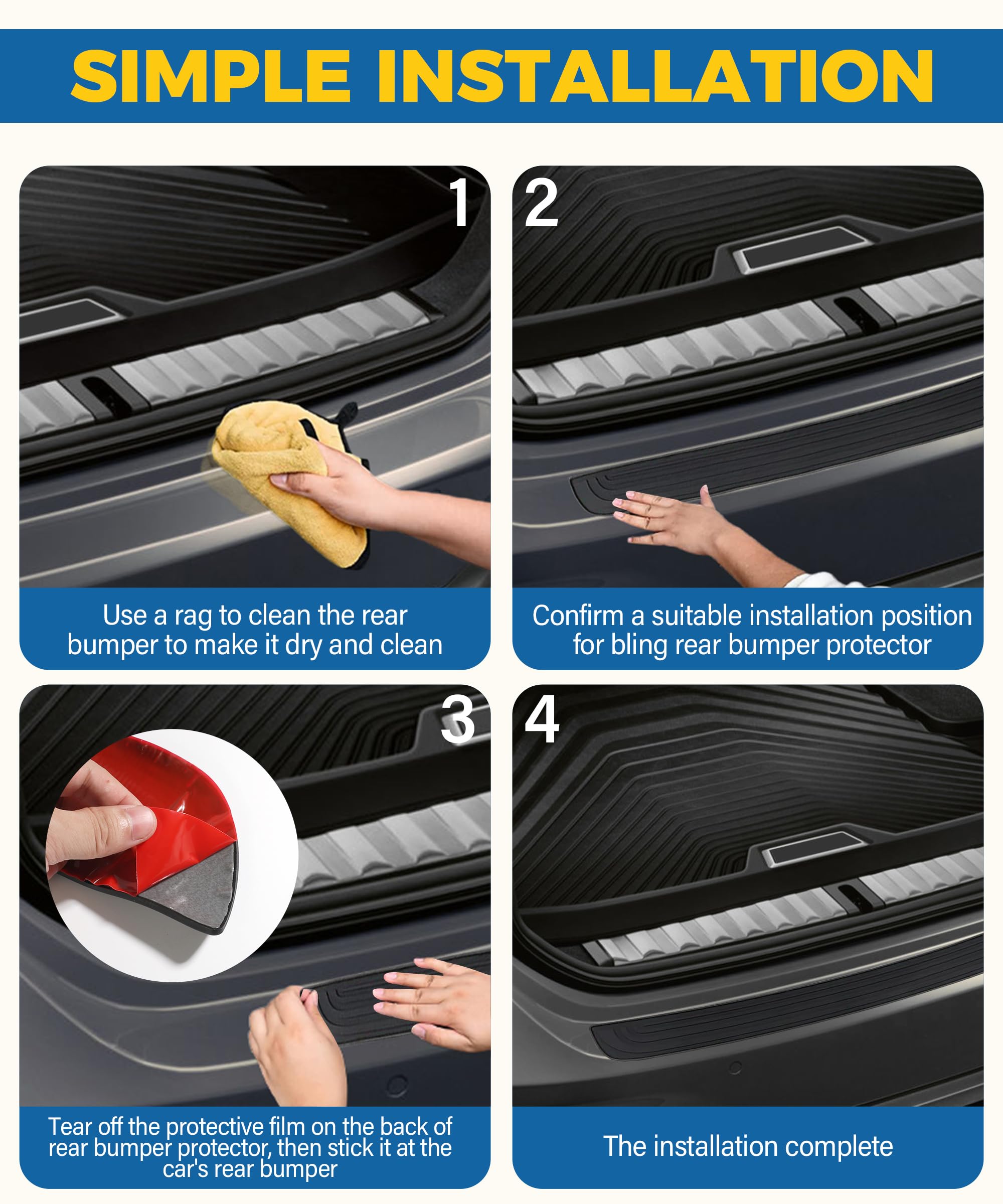 SIMPLE INSTALLATION

1

Use a rag to clean the rear bumper to make it dry and clean

2

Confirm a suitable installation position for bling rear bumper protector

3

Tear off the protective film on the back of rear bumper protector, then stick it at the car's rear bumper

4

The installation complete