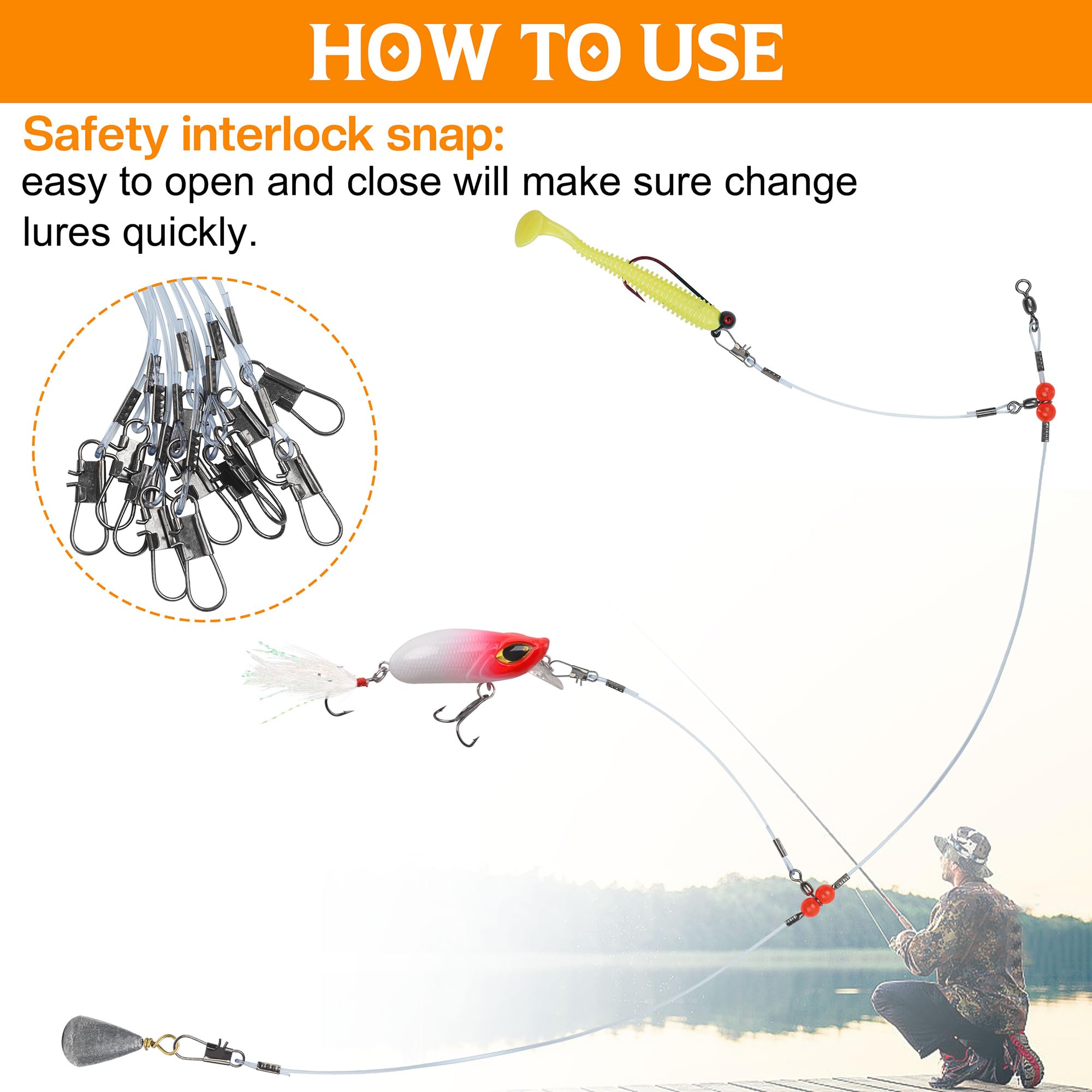 HOW TO USE

Safety interlock snap:
easy to open and close will make sure change lures quickly.