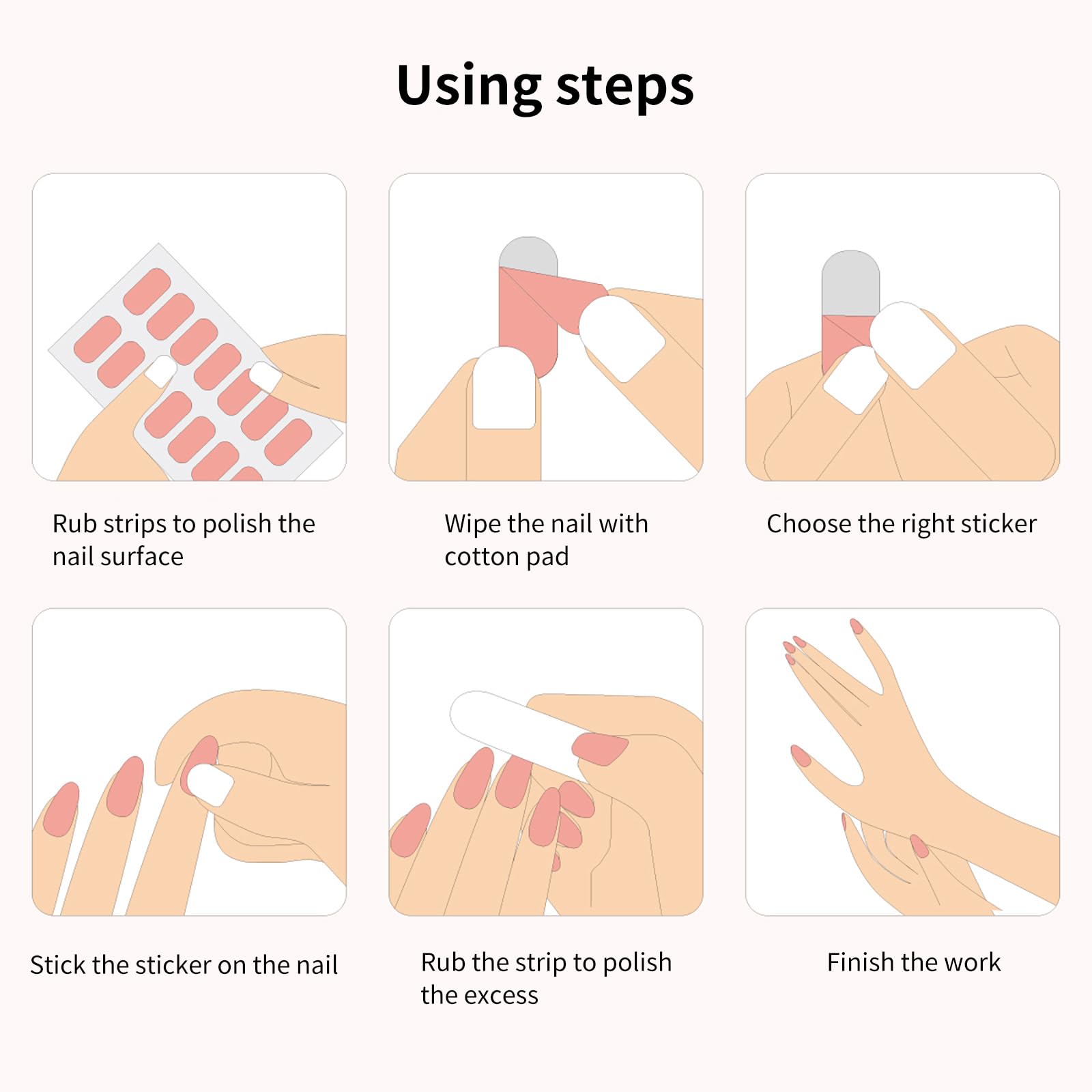 Using steps

Rub strips to polish the nail surface

Wipe the nail with cotton pad

Choose the right sticker

Stick the sticker on the nail

Rub the strip to polish the excess

Finish the work