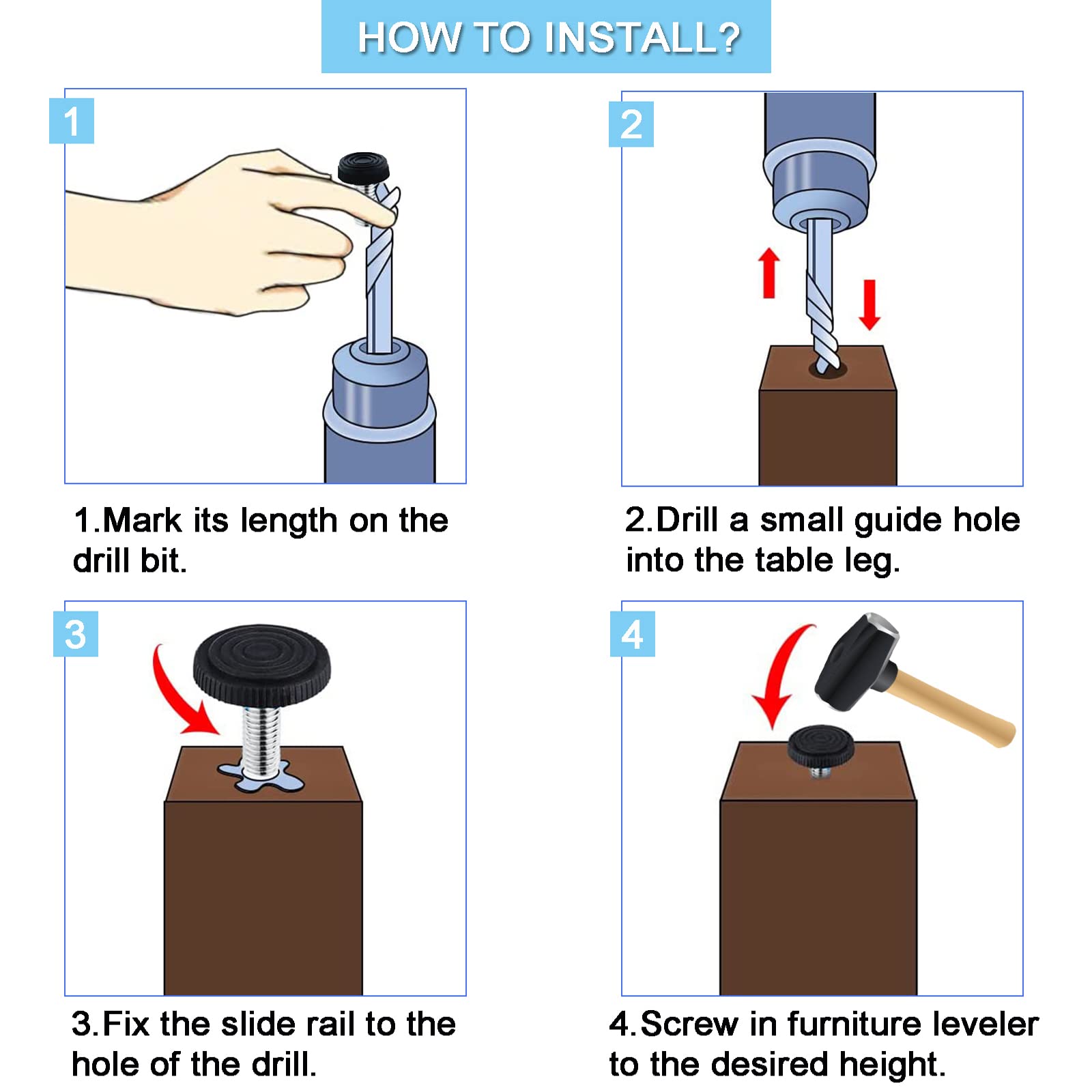 HOW TO INSTALL?

1

1.Mark its length on the drill bit.

2

2.Drill a small guide hole into the table leg.

3

3.Fix the slide rail to the hole of the drill.

4

4.Screw in furniture leveler to the desired height.