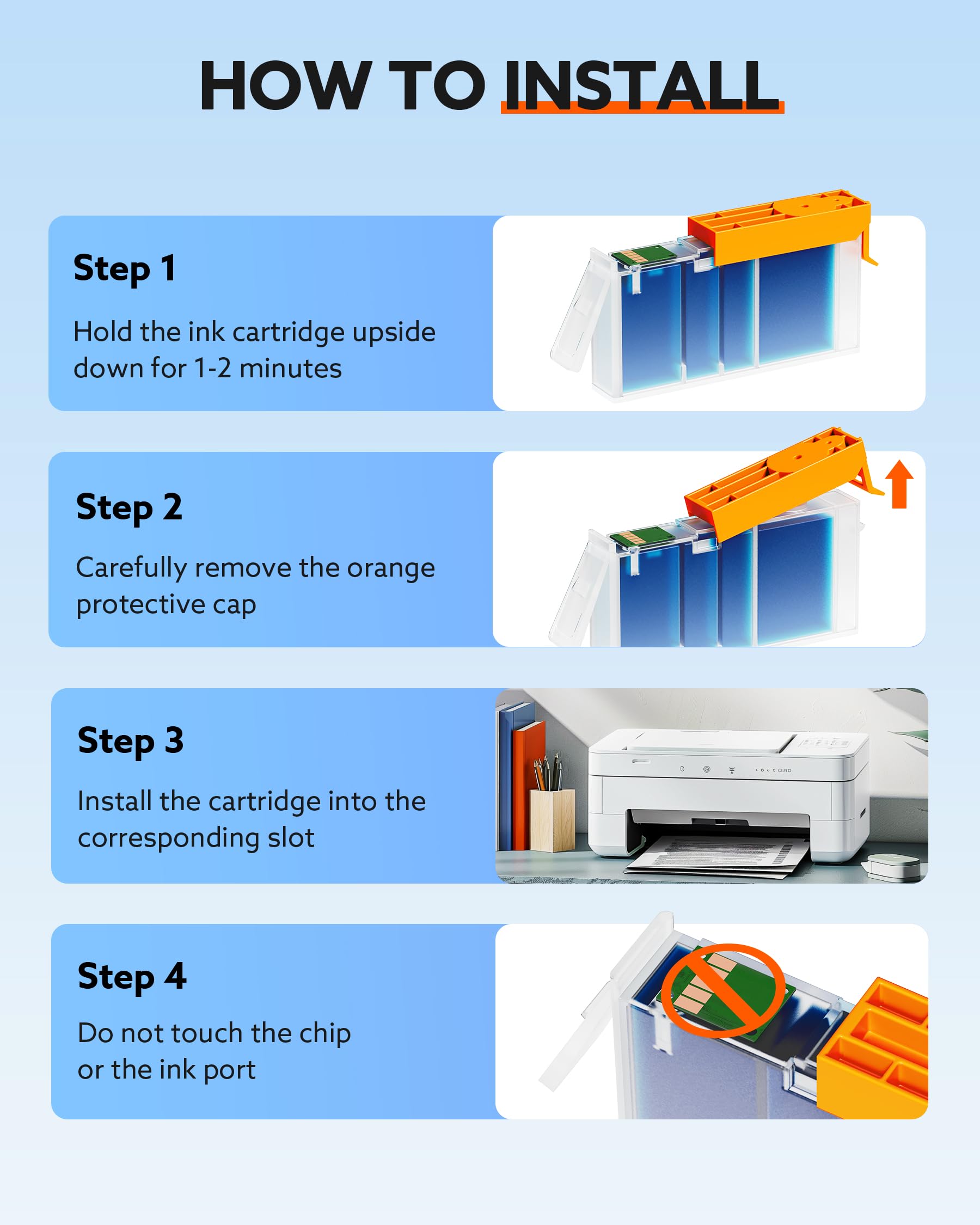 HOW TO INSTALL

Step 1

Hold the ink cartridge upside down for 1-2 minutes

Step 2

Carefully remove the orange protective cap

Step 3

Install the cartridge into the corresponding slot

Step 4

Do not touch the chip or the ink port