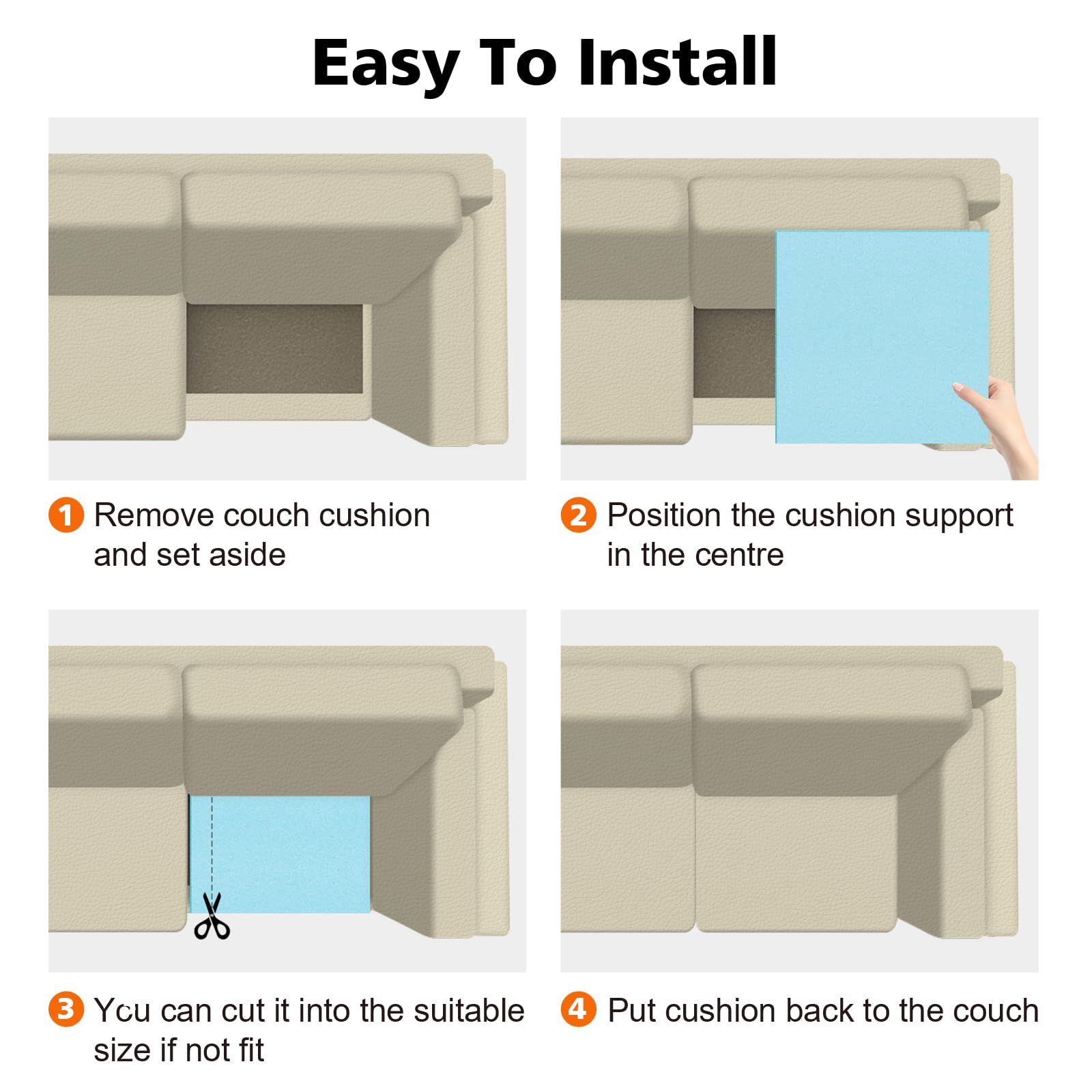 Easy To Install

1 Remove couch cushion and set aside

2 Position the cushion support in the centre

3 You can cut it into the suitable size if not fit

4 Put cushion back to the couch