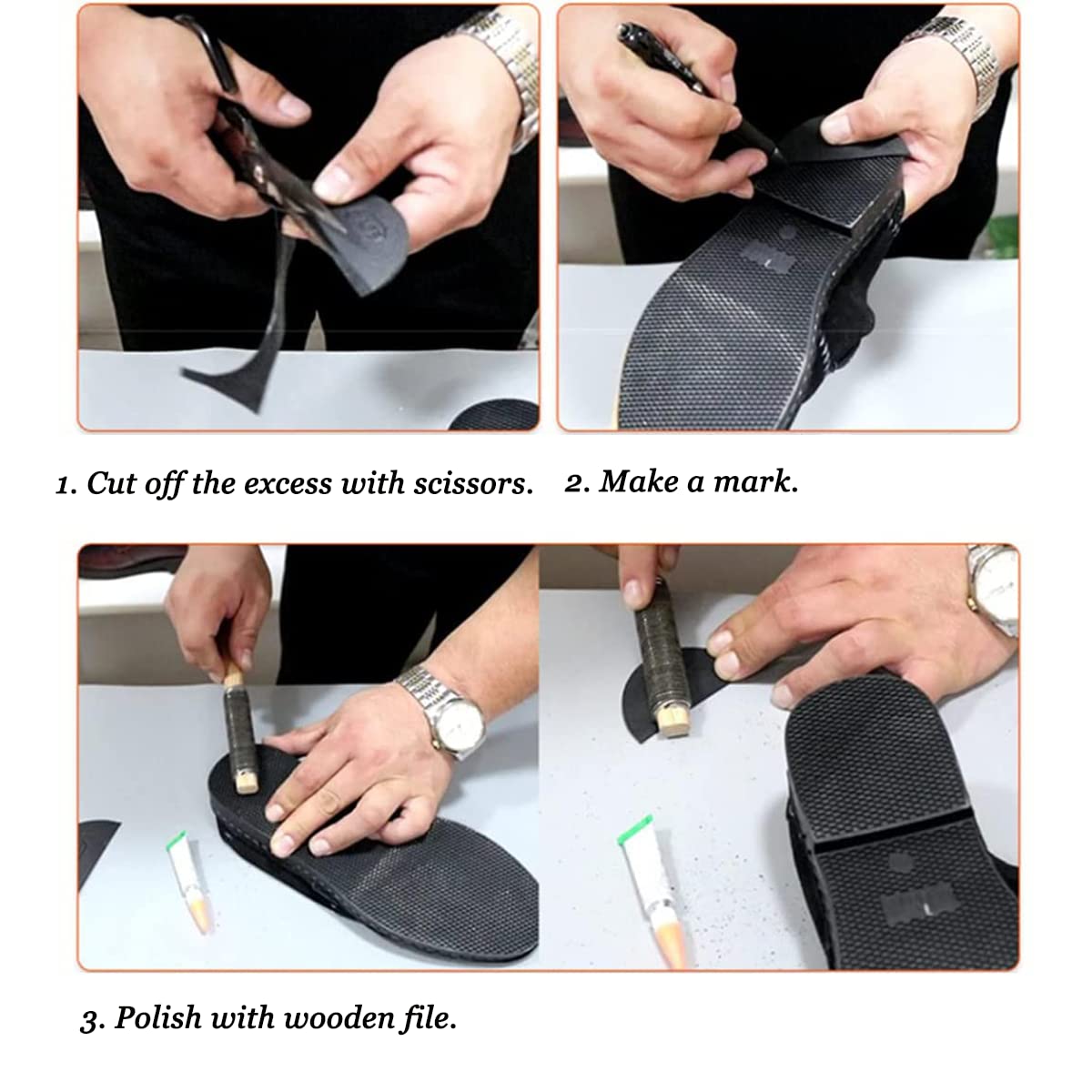 1. Cut off the excess with scissors.

2. Make a mark.

3. Polish with wooden file.