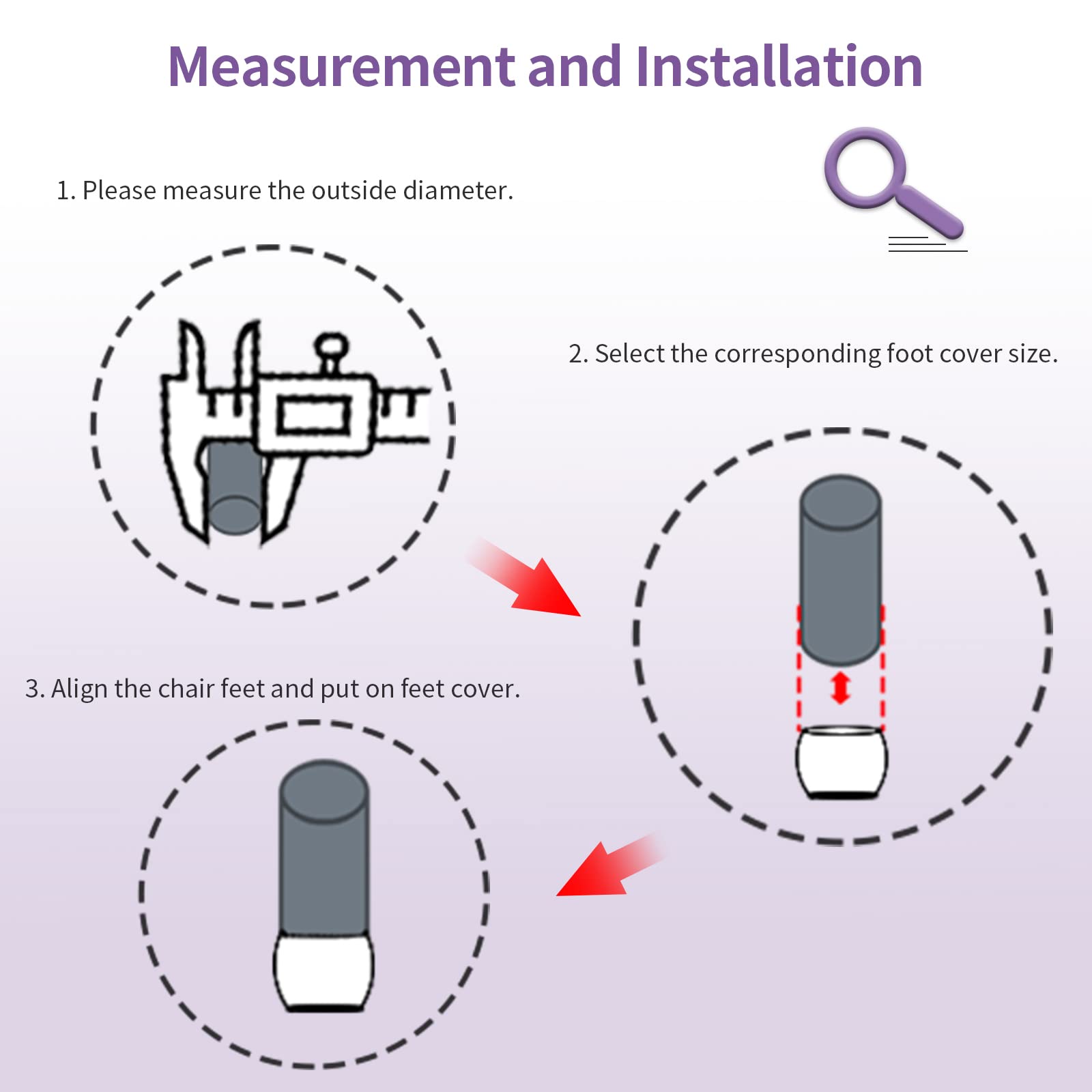 Measurement and Installation

1. Please measure the outside diameter.

2. Select the corresponding foot cover size.

3. Align the chair feet and put on feet cover.