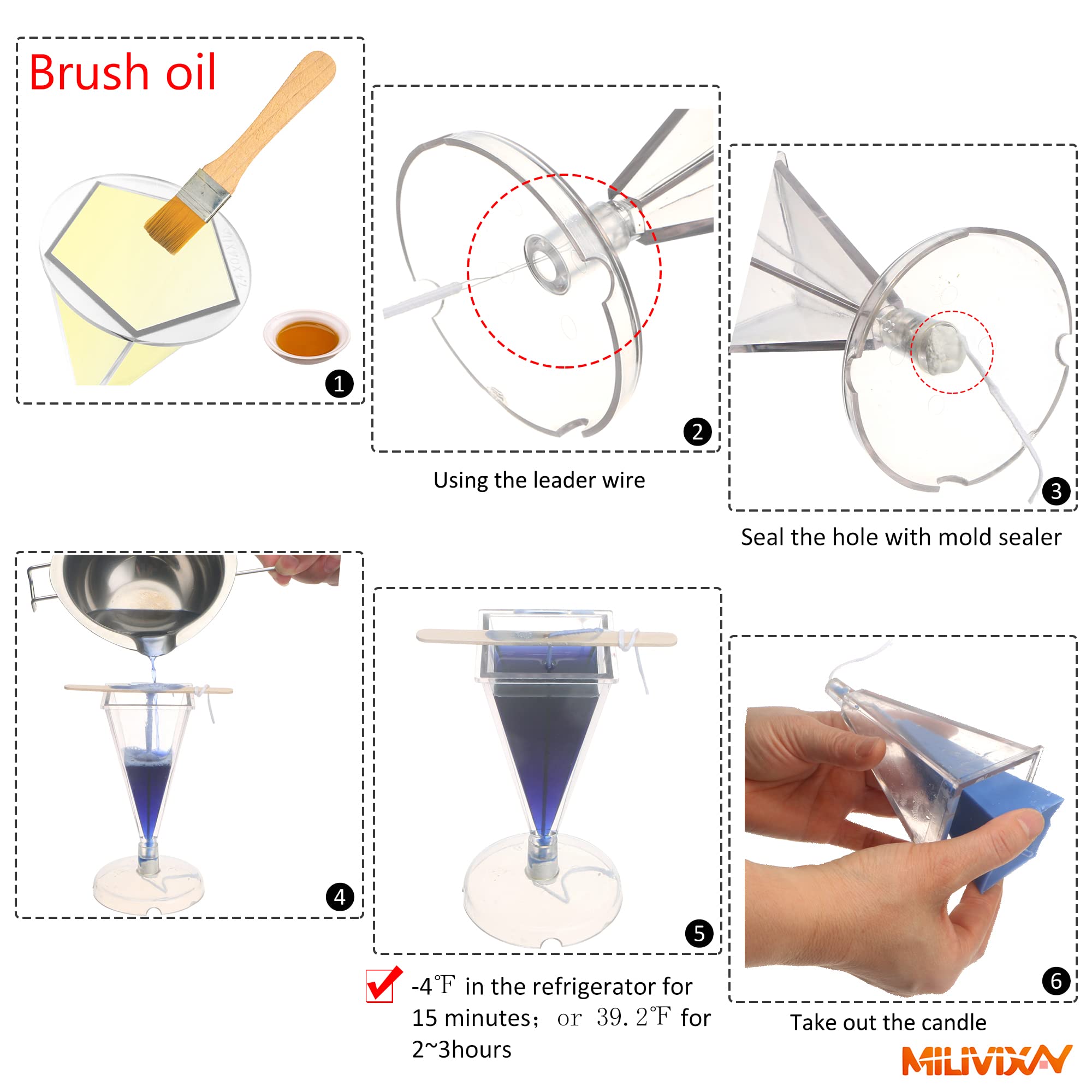 Brush oil

1

2

Using the leader wire

3

Seal the hole with mold sealer

4

5

-4℉ in the refrigerator for 15 minutes； or 39.2℉ for 2~3hours

6

Take out the candle

MILIVIXAY