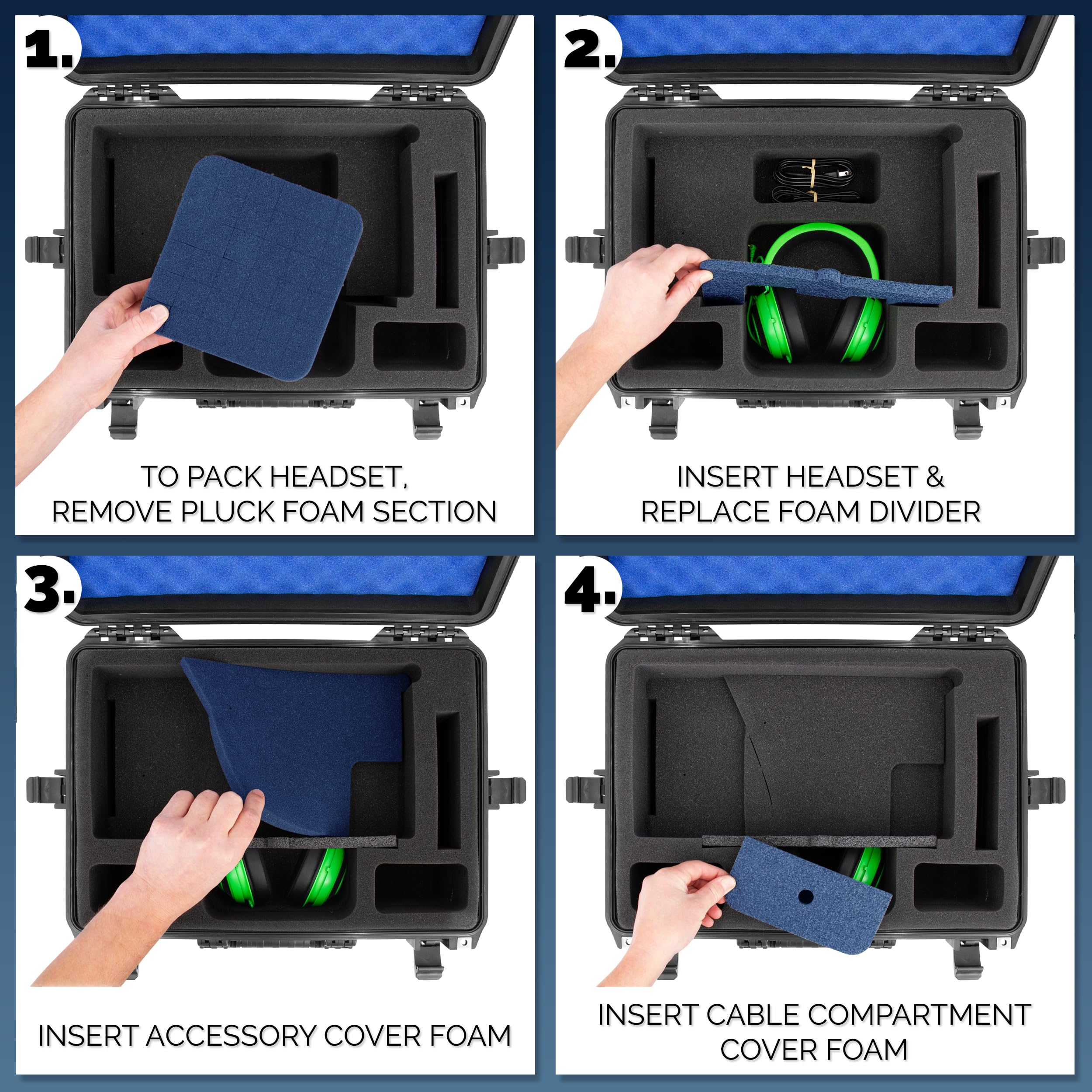 1.

TO PACK HEADSET, REMOVE PLUCK FOAM SECTION

2.

INSERT HEADSET & REPLACE FOAM DIVIDER

3.

INSERT ACCESSORY COVER FOAM

4.

INSERT CABLE COMPARTMENT COVER FOAM