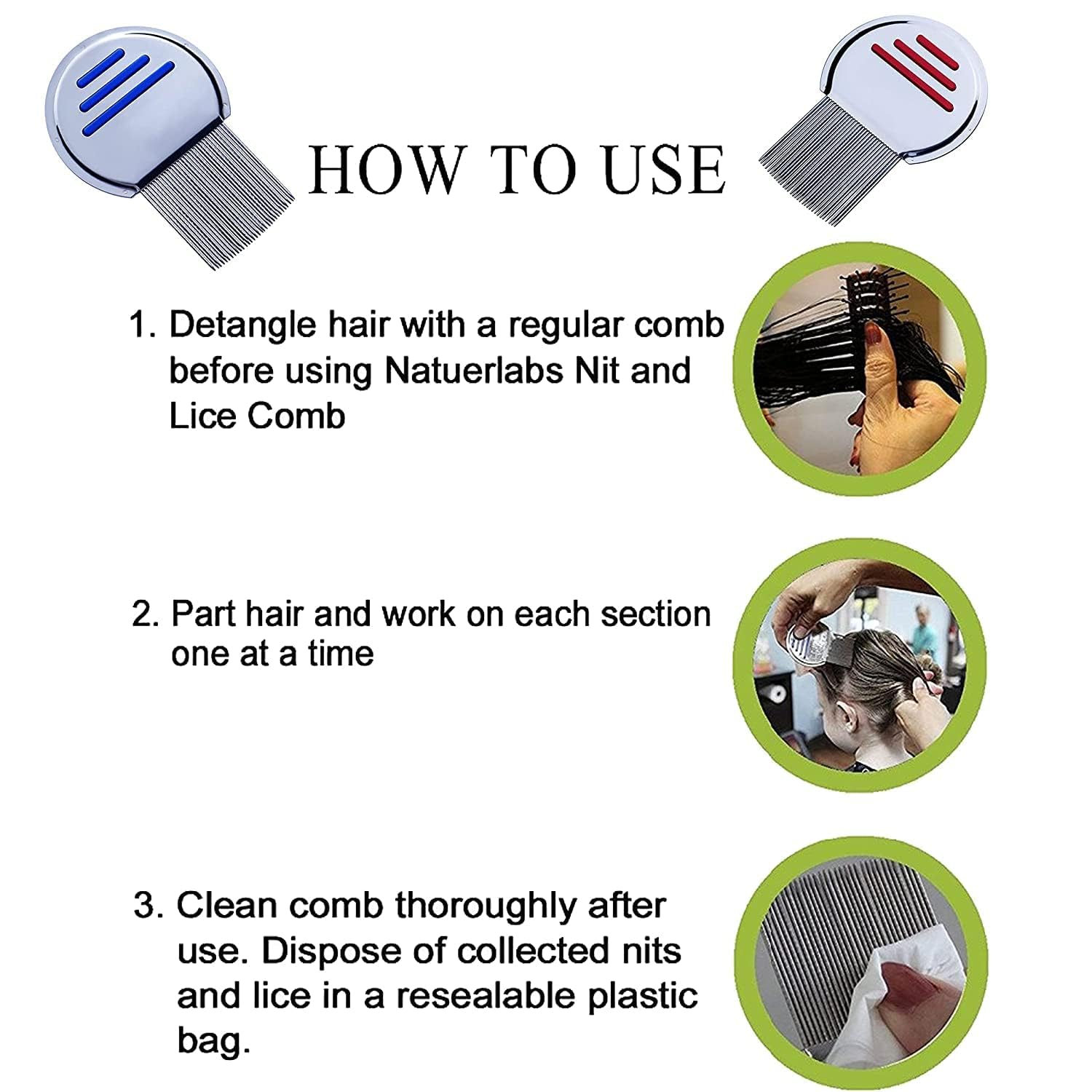 HOW TO USE

1. Detangle hair with a regular comb before using Natuerlabs Nit and Lice Comb

2. Part hair and work on each section one at a time

3. Clean comb thoroughly after use. Dispose of collected nits and lice in a resealable plastic bag.