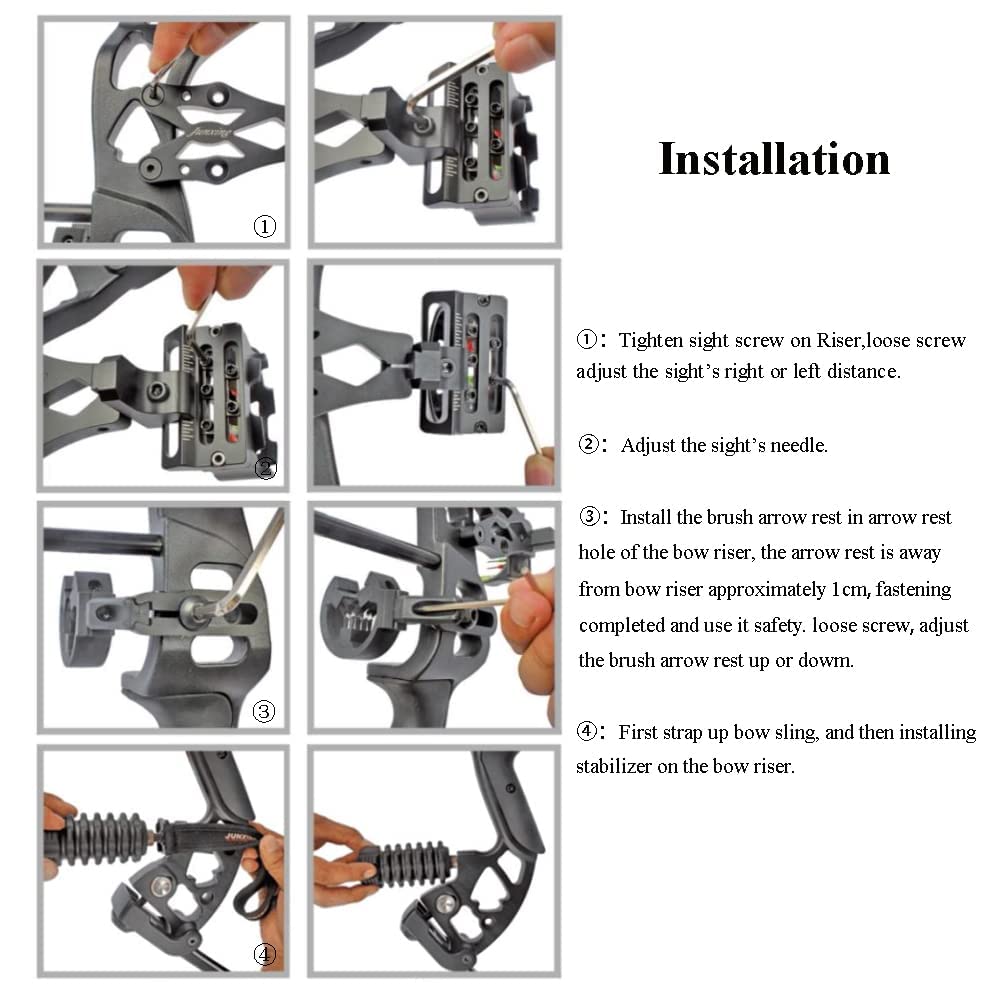 ①

②

③

④

Installation

①: Tighten sight screw on Riser,loose screw adjust the sight's right or left distance.

②: Adjust the sight's needle.

③: Install the brush arrow rest in arrow rest hole of the bow riser, the arrow rest is away from bow riser approximately 1cm, fastening completed and use it safety. loose screw, adjust the brush arrow rest up or dowm.

④: First strap up bow sling, and then installing stabilizer on the bow riser.