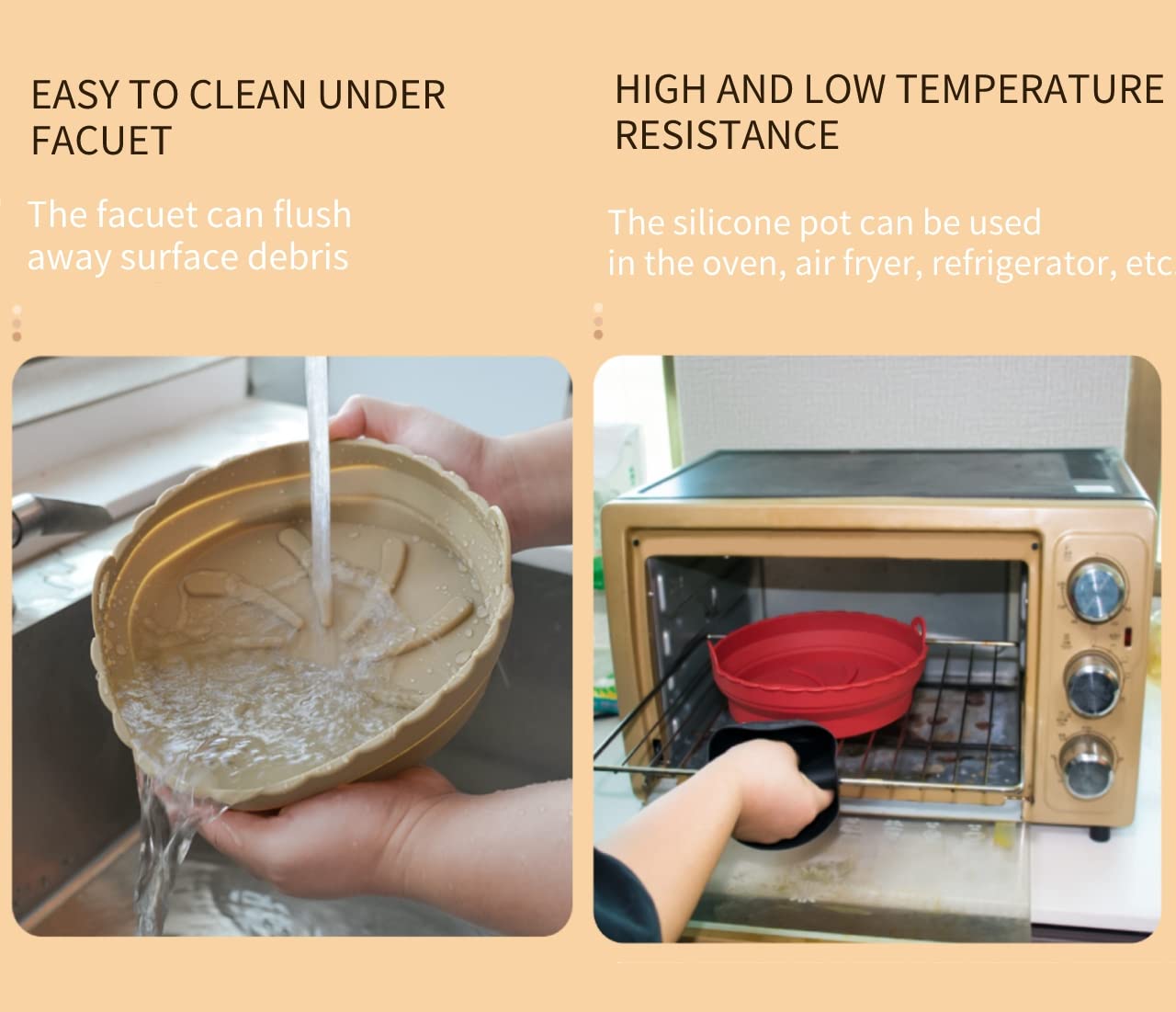 EASY TO CLEAN UNDER FACUET

The facuet can flush away surface debris

HIGH AND LOW TEMPERATURE RESISTANCE

The silicone pot can be used in the oven, air fryer, refrigerator, etc