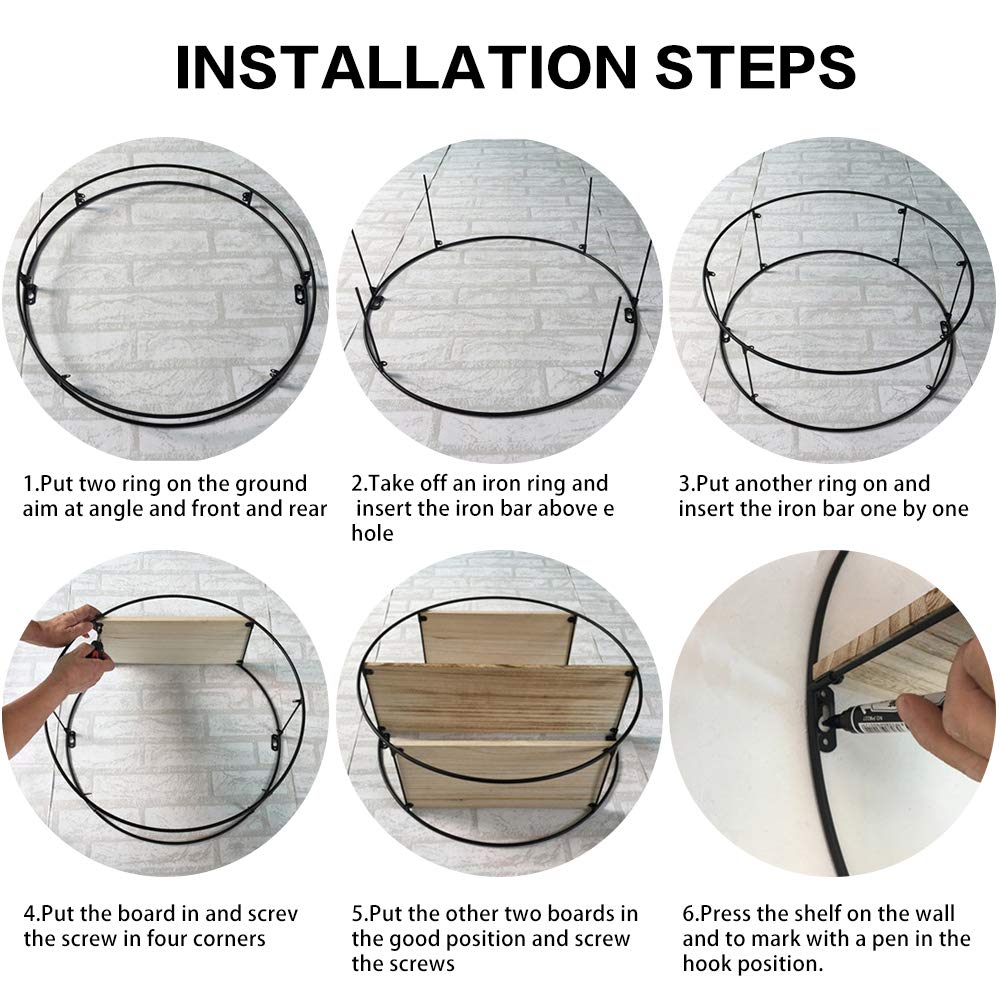 INSTALLATION STEPS

1.Put two ring on the ground aim at angle and front and rear

2.Take off an iron ring and insert the iron bar above e hole

3.Put another ring on and insert the iron bar one by one

4.Put the board in and screv the screw in four corners

5.Put the other two boards in the good position and screw the screws

6.Press the shelf on the wall and to mark with a pen in the hook position.