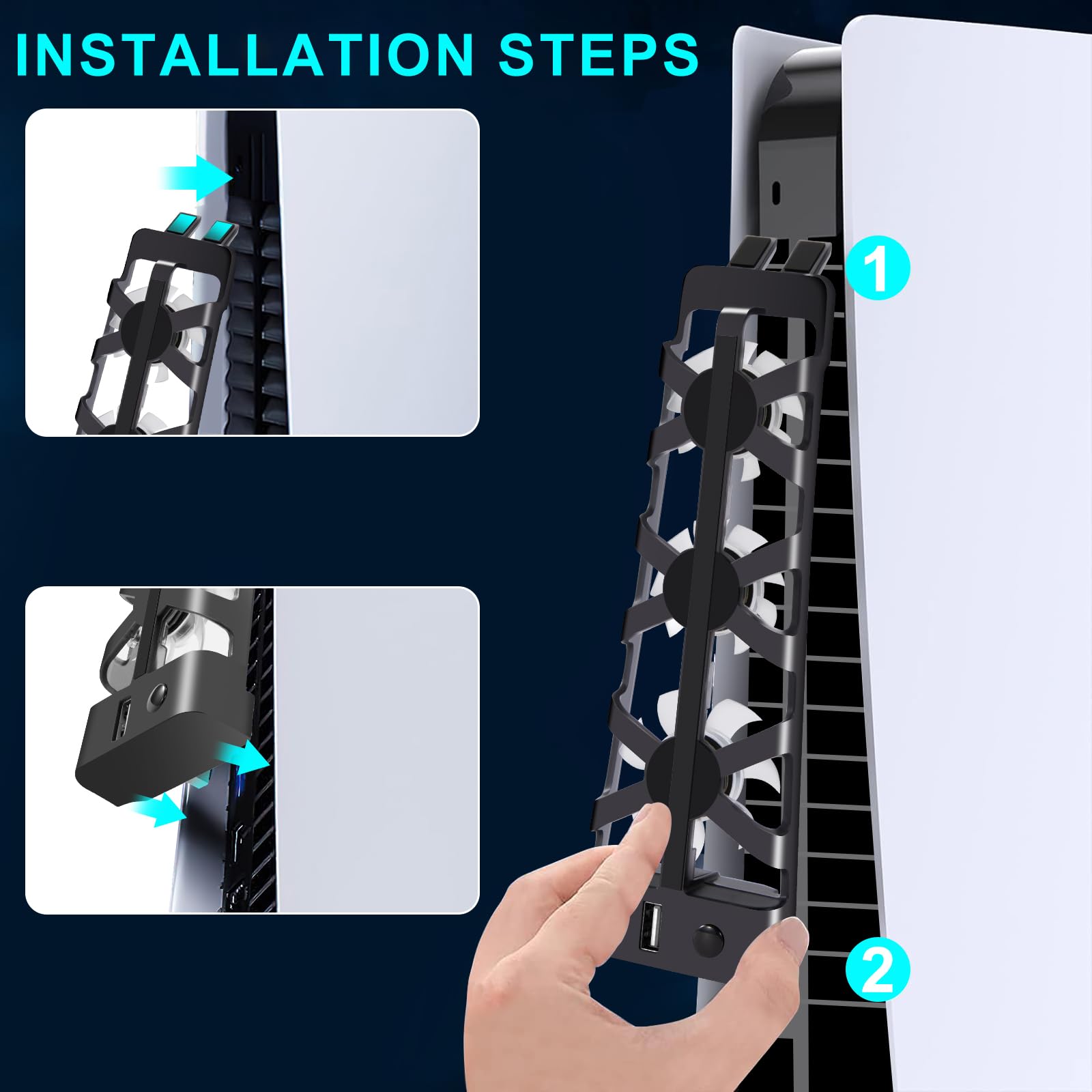 INSTALLATION STEPS

1

2