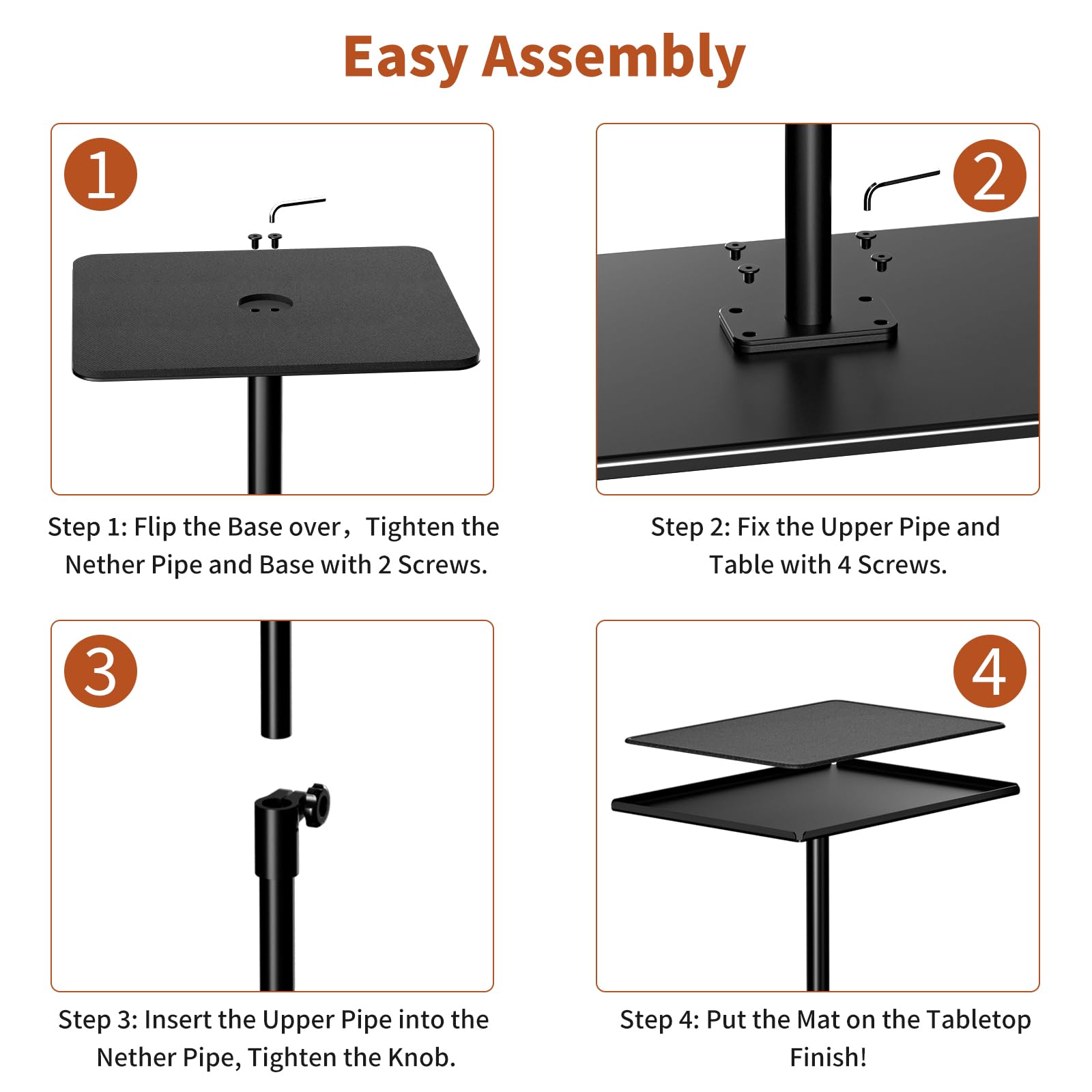 Easy Assembly

1

Step 1: Flip the Base over，Tighten the Nether Pipe and Base with 2 Screws.

2

Step 2: Fix the Upper Pipe and Table with 4 Screws.

3

Step 3: Insert the Upper Pipe into the Nether Pipe, Tighten the Knob.

4

Step 4: Put the Mat on the Tabletop Finish!