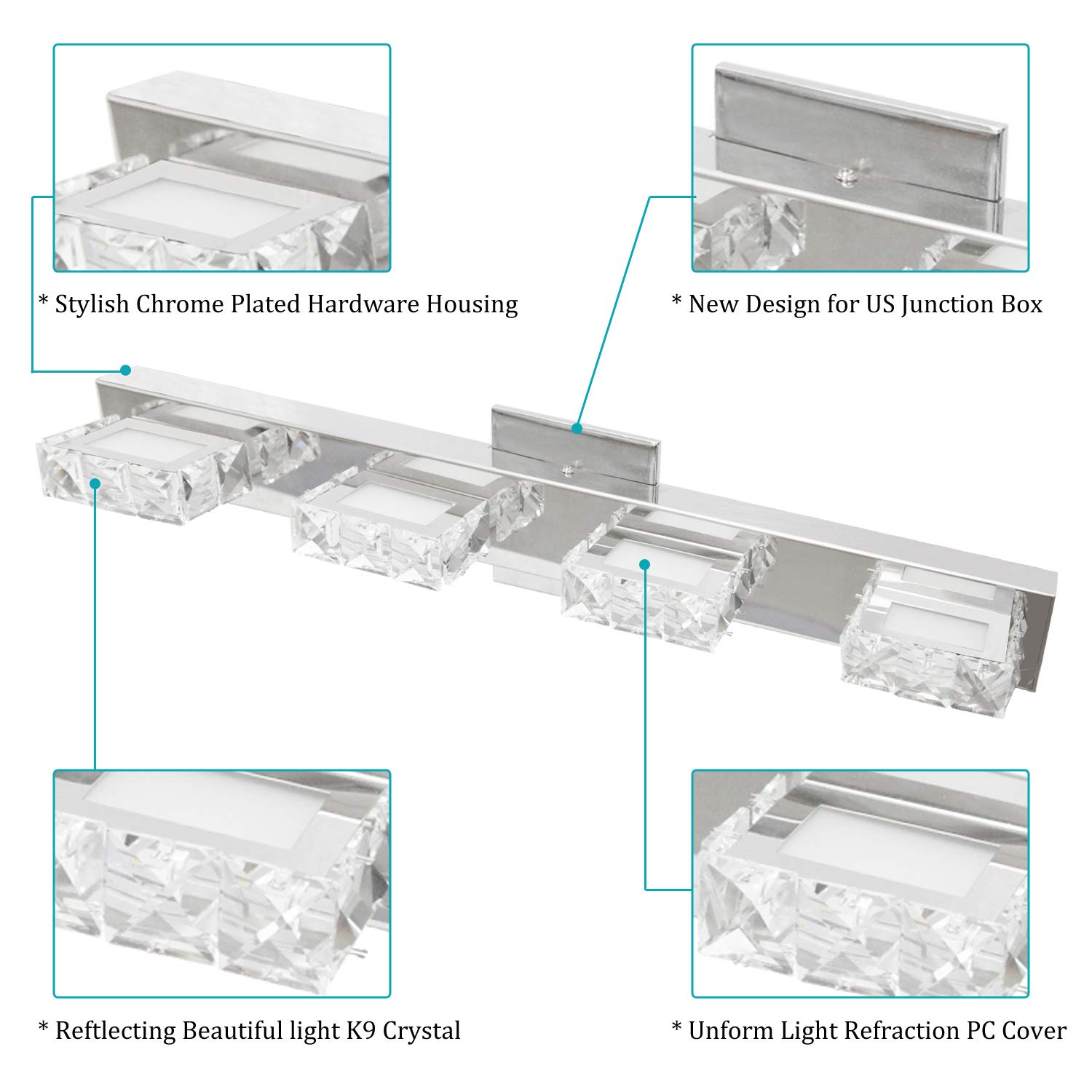 * Stylish Chrome Plated Hardware Housing

* New Design for US Junction Box

* Reftlecting Beautiful light K9 Crystal

* Unform Light Refraction PC Cover