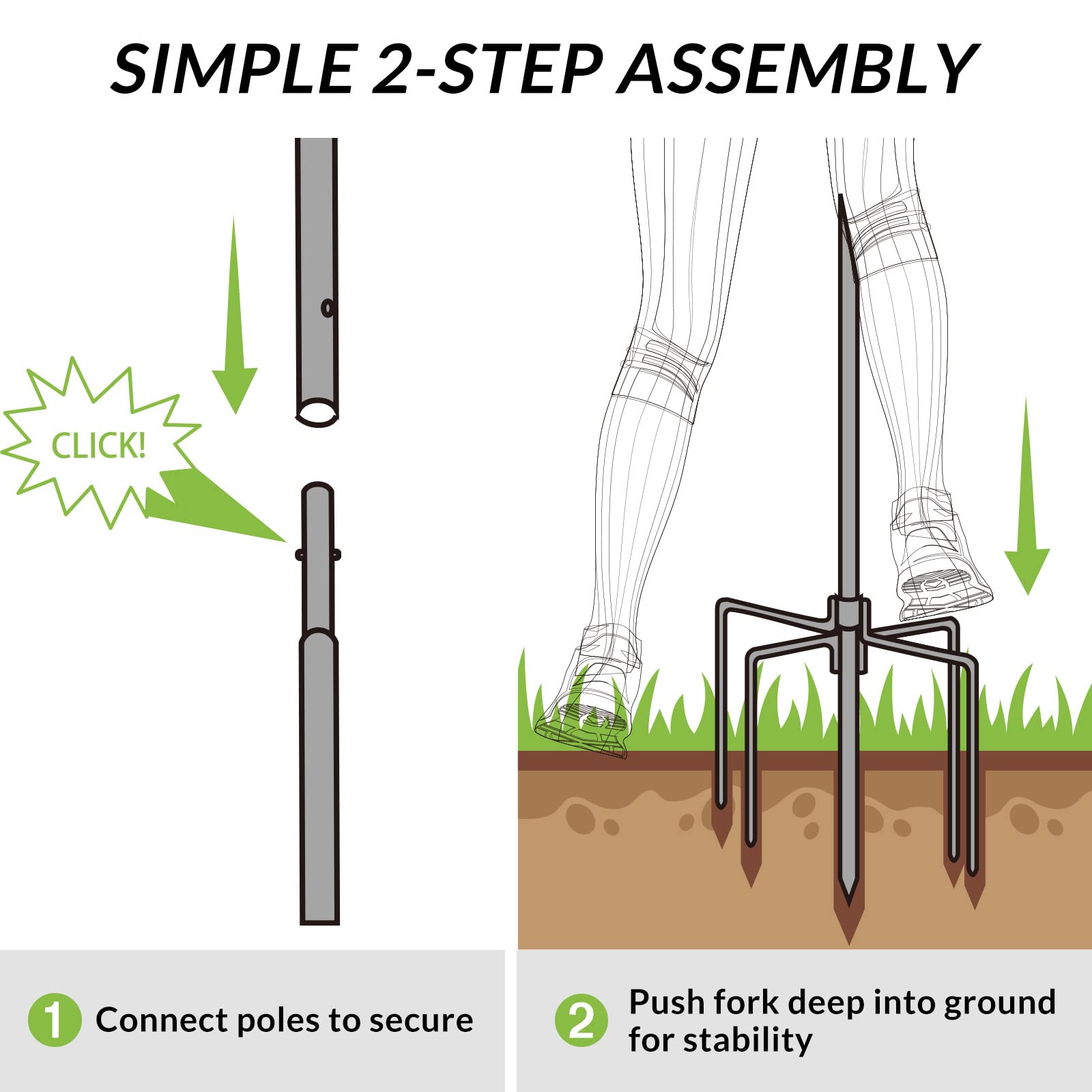 SIMPLE 2-STEP ASSEMBLY

CLICK!

1 Connect poles to secure

2 Push fork deep into ground for stability