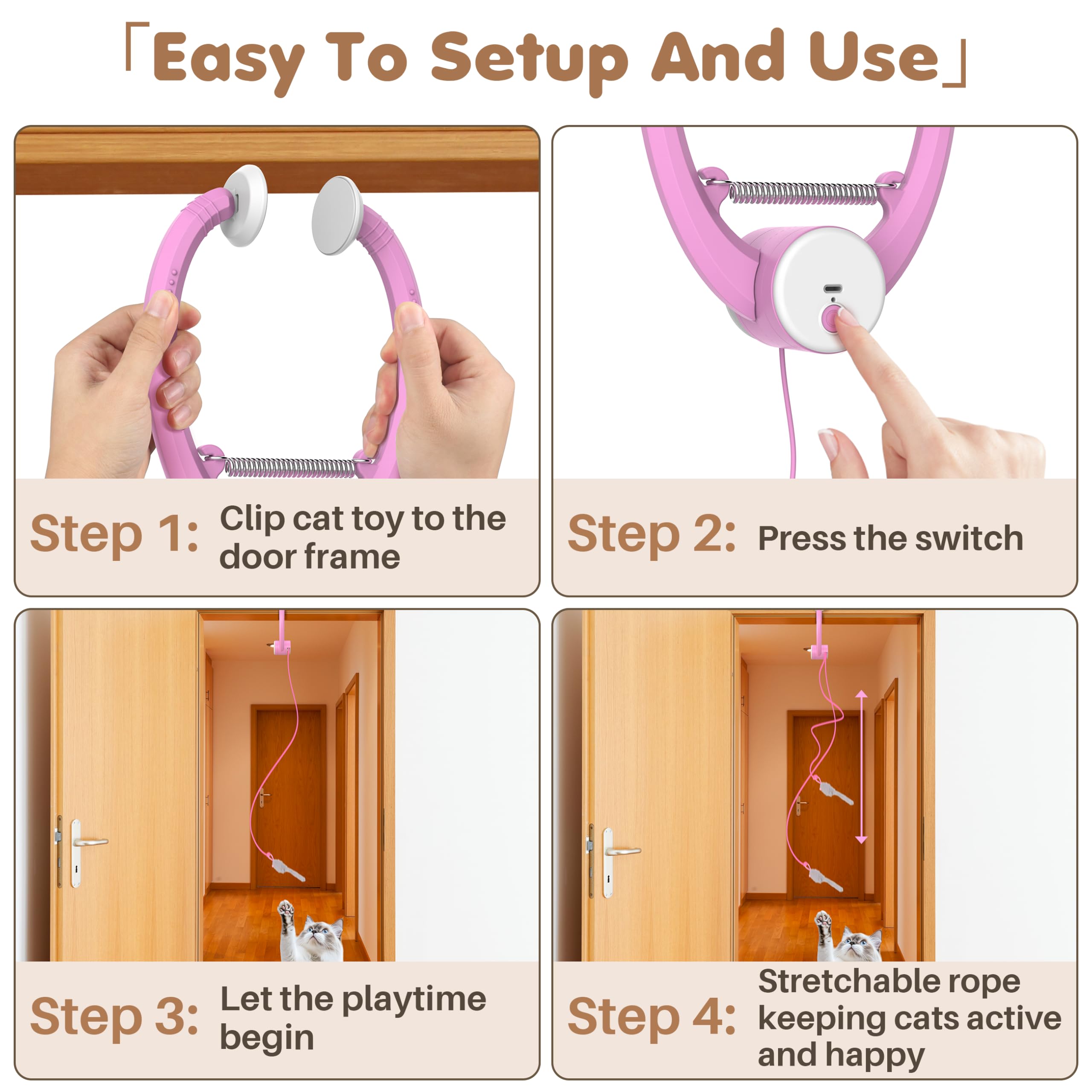 「Easy To Setup And Use」

Step 1: Clip cat toy to the door frame

Step 2: Press the switch

Step 3: Let the playtime begin

Step 4: Stretchable rope keeping cats active and happy