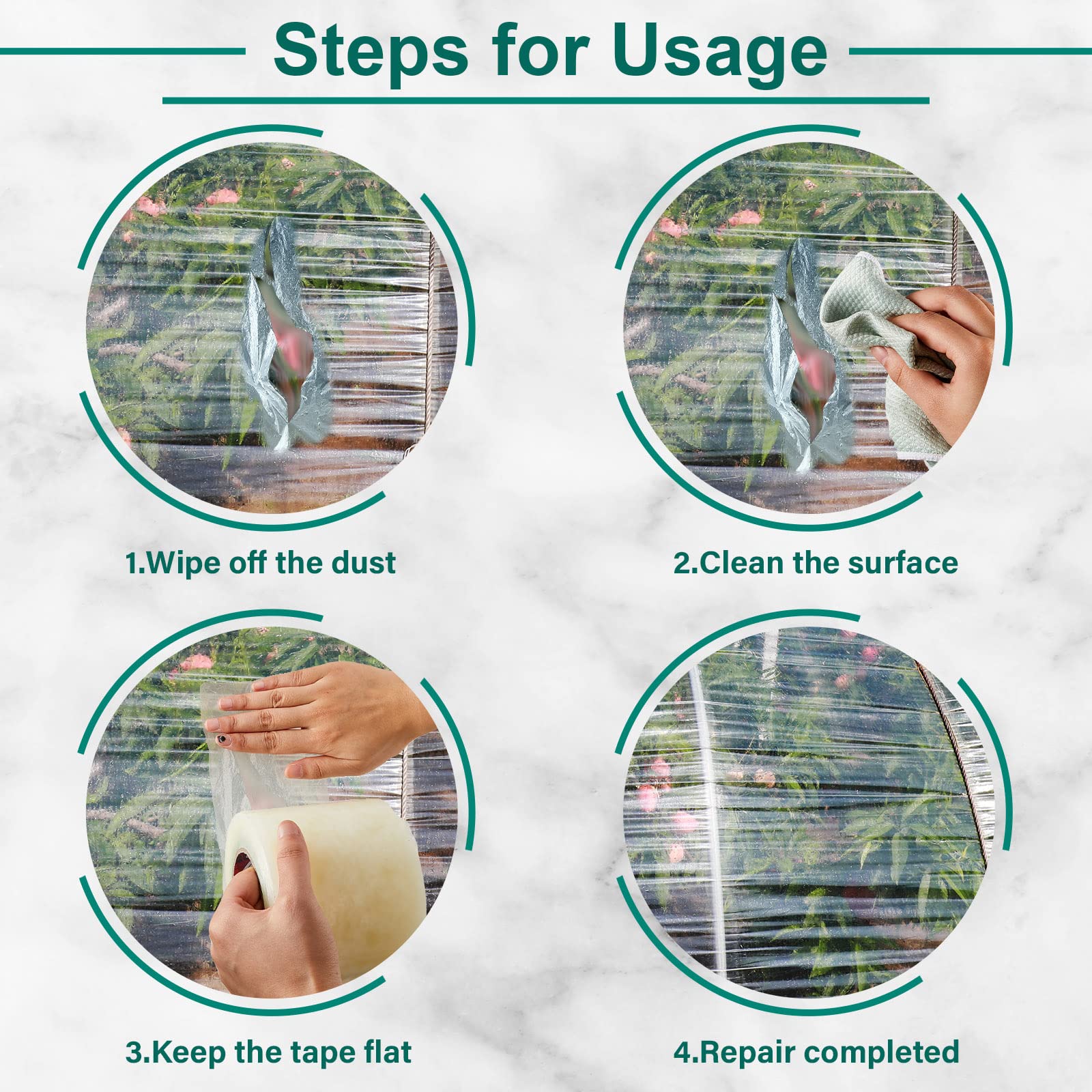 Steps for Usage

1.Wipe off the dust

2.Clean the surface

3.Keep the tape flat

4.Repair completed