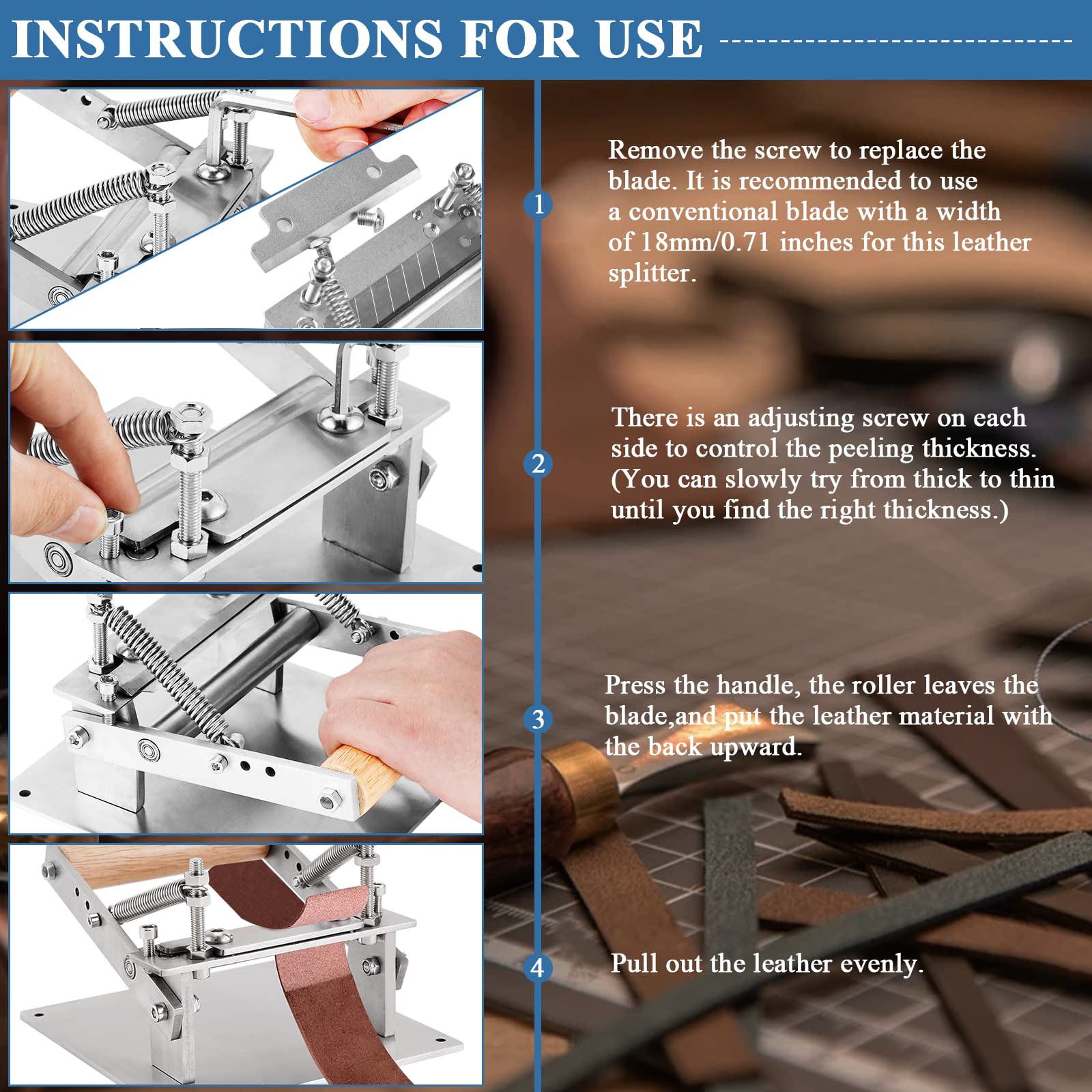 INSTRUCTIONS FOR USE

1

Remove the screw to replace the blade. It is recommended to use a conventional blade with a width of 18mm/0.71 inches for this leather splitter.

2

There is an adjusting screw on each side to control the peeling thickness. (You can slowly try from thick to thin until you find the right thickness.)

3

Press the handle, the roller leaves the blade,and put the leather material with the back upward.

4

Pull out the leather evenly.