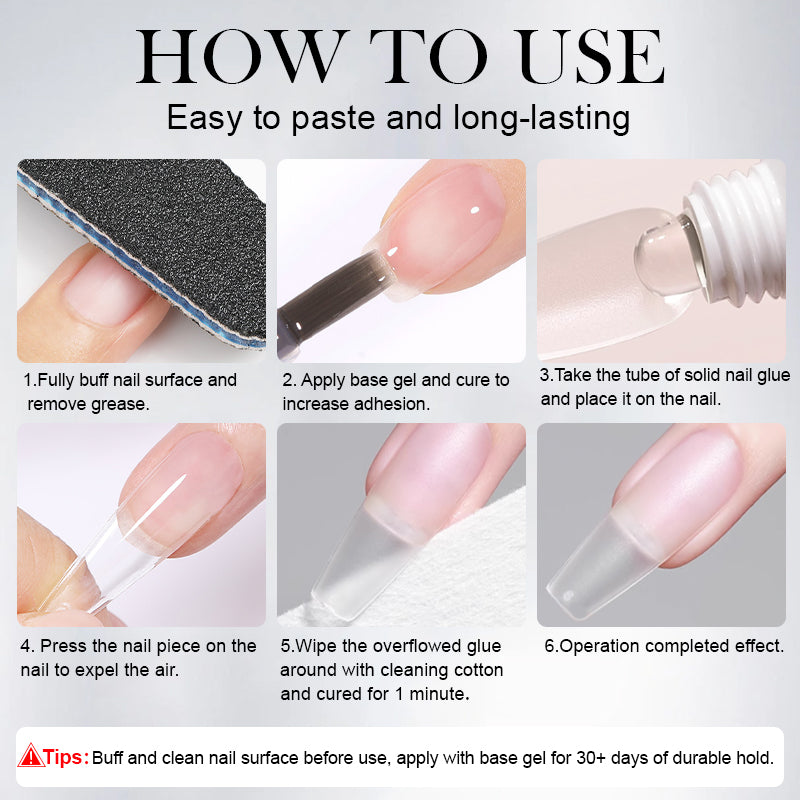 HOW TO USE

Easy to paste and long-lasting

1.Fully buff nail surface and remove grease.

2. Apply base gel and cure to increase adhesion.

3.Take the tube of solid nail glue and place it on the nail.

4. Press the nail piece on the nail to expel the air.

5.Wipe the overflowed glue around with cleaning cotton and cured for 1 minute.

6.Operation completed effect.

Tips: Buff and clean nail surface before use, apply with base gel for 30+ days of durable hold.