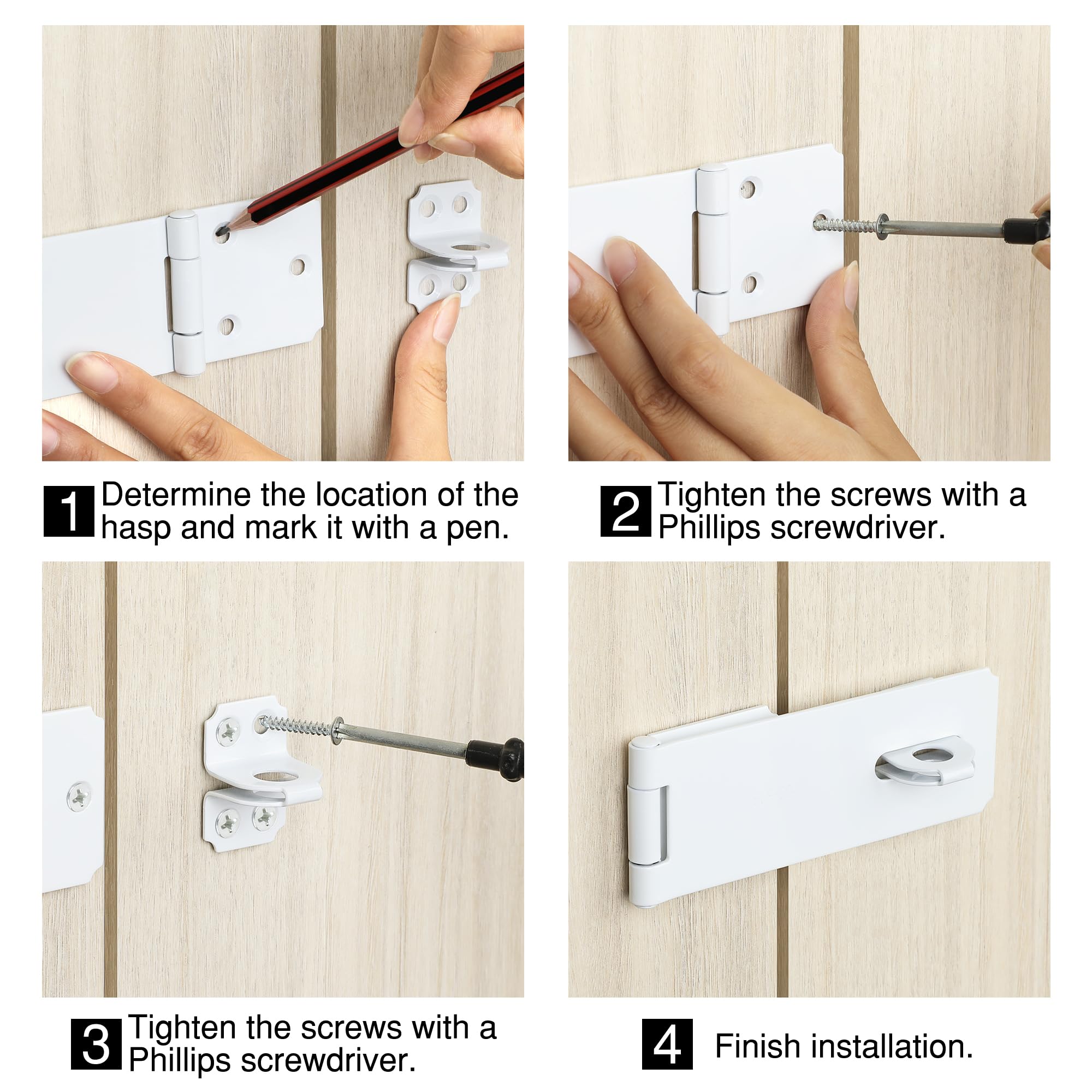 1 Determine the location of the hasp and mark it with a pen.

2 Tighten the screws with a Phillips screwdriver.

3 Tighten the screws with a Phillips screwdriver.

4 Finish installation.