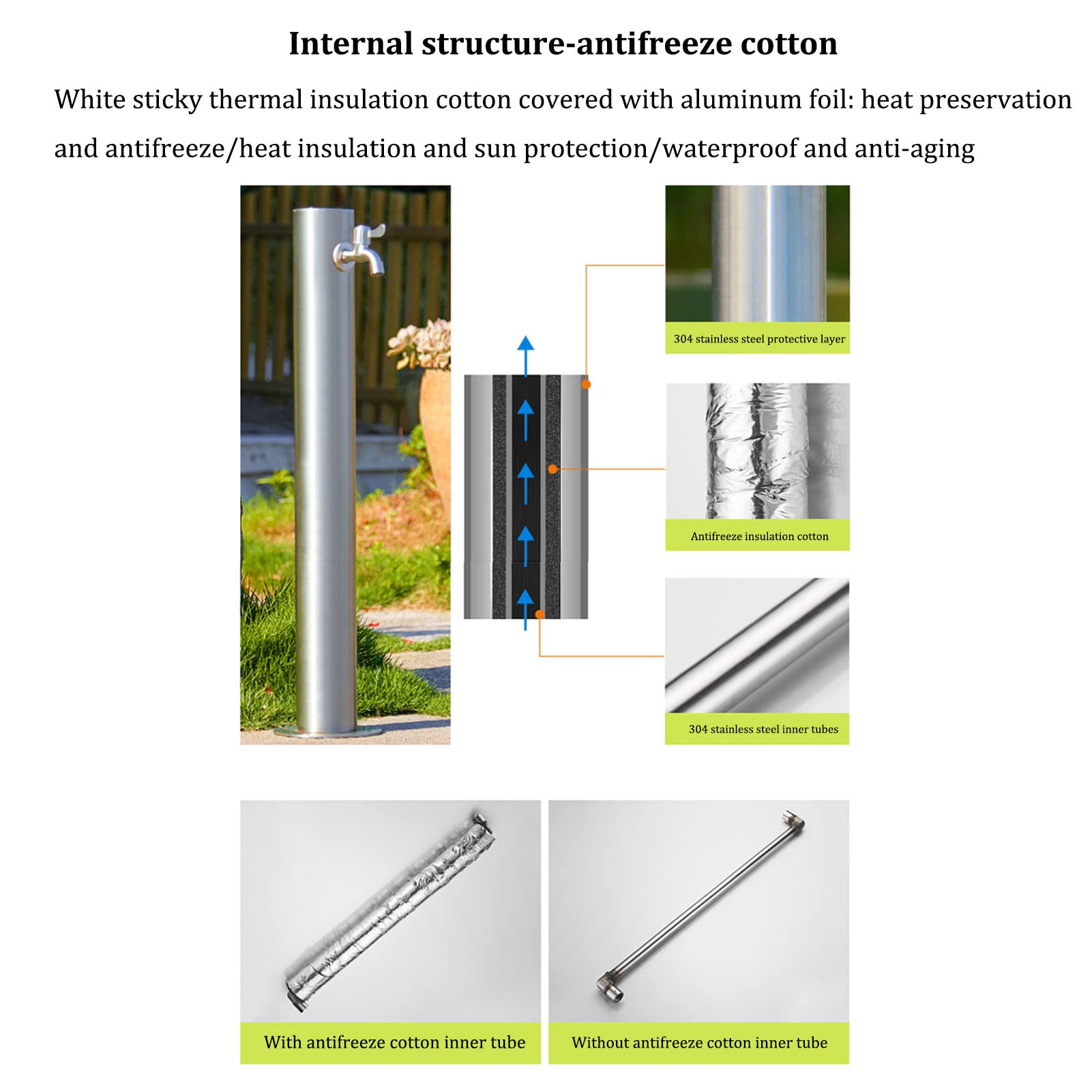 Internal structure-antifreeze cotton

White sticky thermal insulation cotton covered with aluminum foil: heat preservation and antifreeze/heat insulation and sun protection/waterproof and anti-aging

304 stainless steel protective layer

Antifreeze insulation cotton

304 stainless steel inner tubes

With antifreeze cotton inner tube

Without antifreeze cotton inner tube