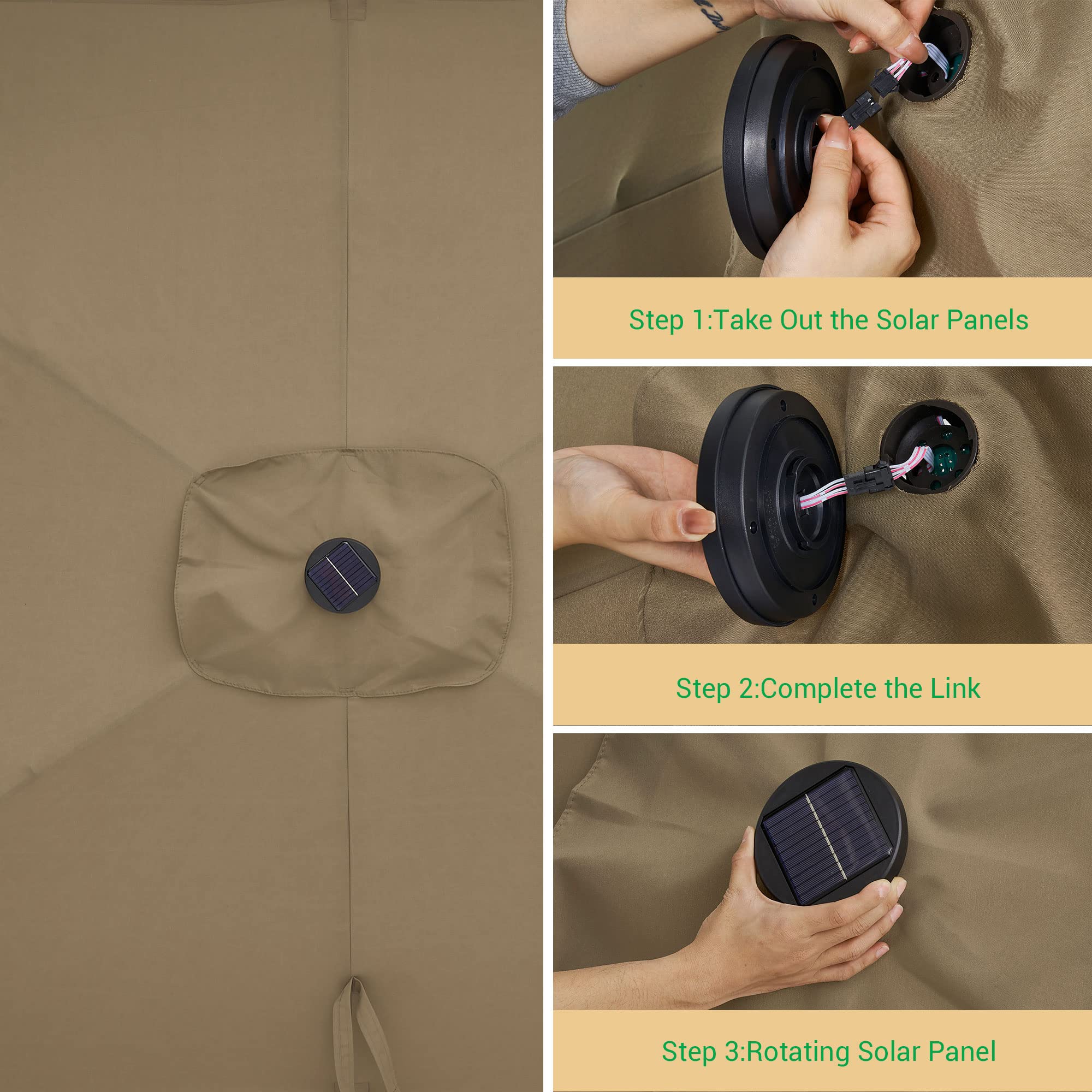 Step 1:Take Out the Solar Panels

Step 2:Complete the Link

Step 3:Rotating Solar Panel