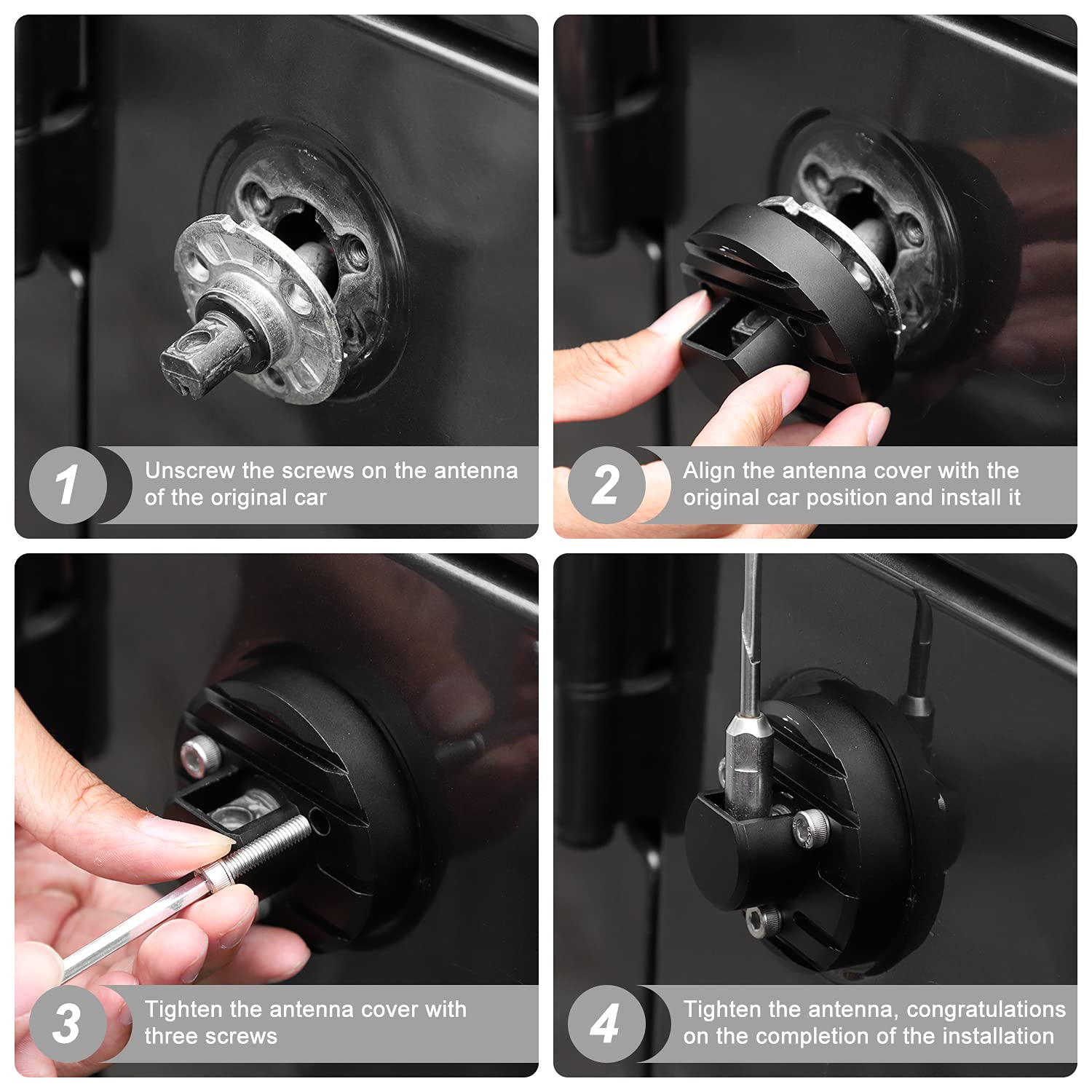 1
Unscrew the screws on the antenna of the original car

2
Align the antenna cover with the original car position and install it

3
Tighten the antenna cover with three screws

4
Tighten the antenna, congratulations on the completion of the installation