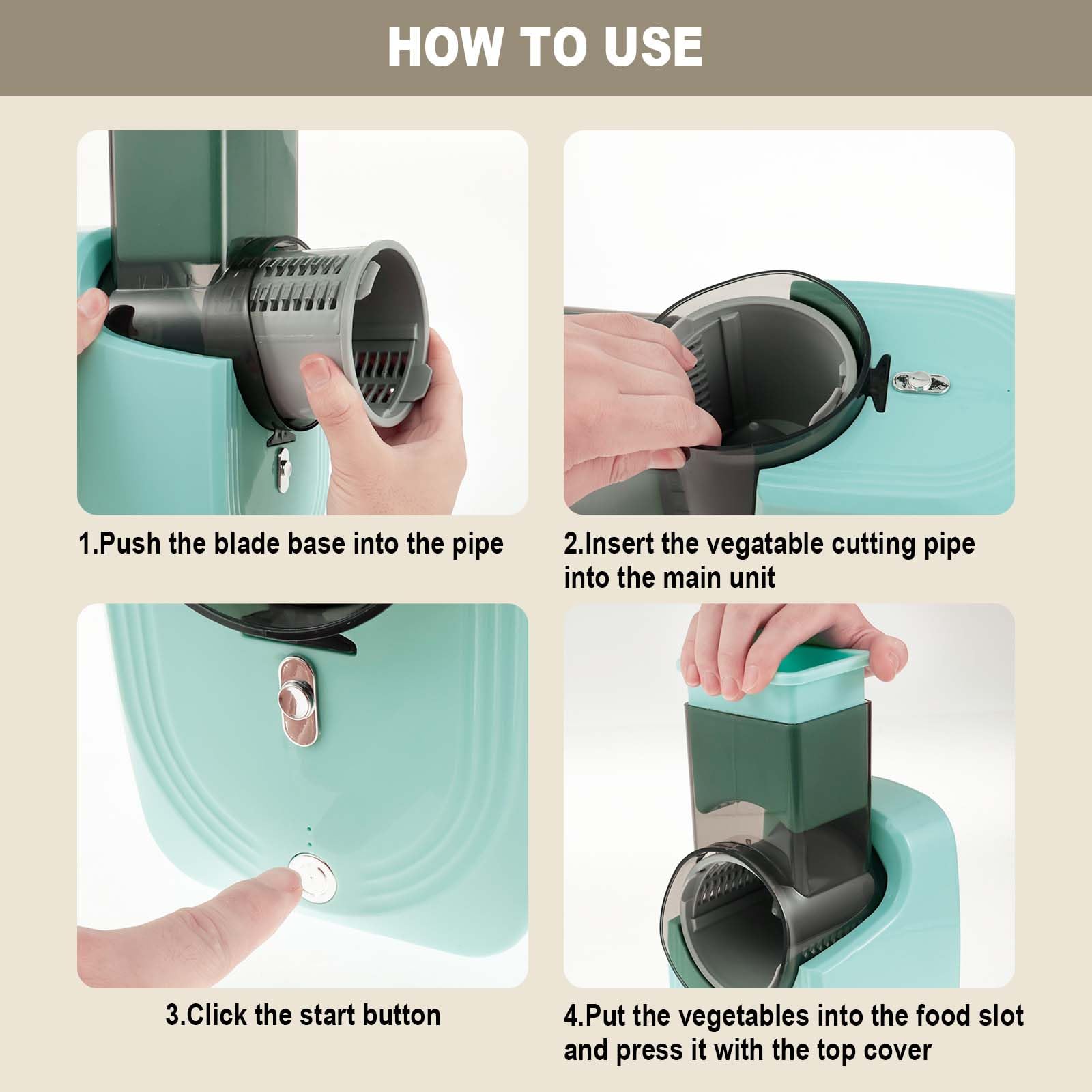 HOW TO USE

1.Push the blade base into the pipe

2.Insert the vegatable cutting pipe into the main unit

3.Click the start button

4.Put the vegetables into the food slot and press it with the top cover