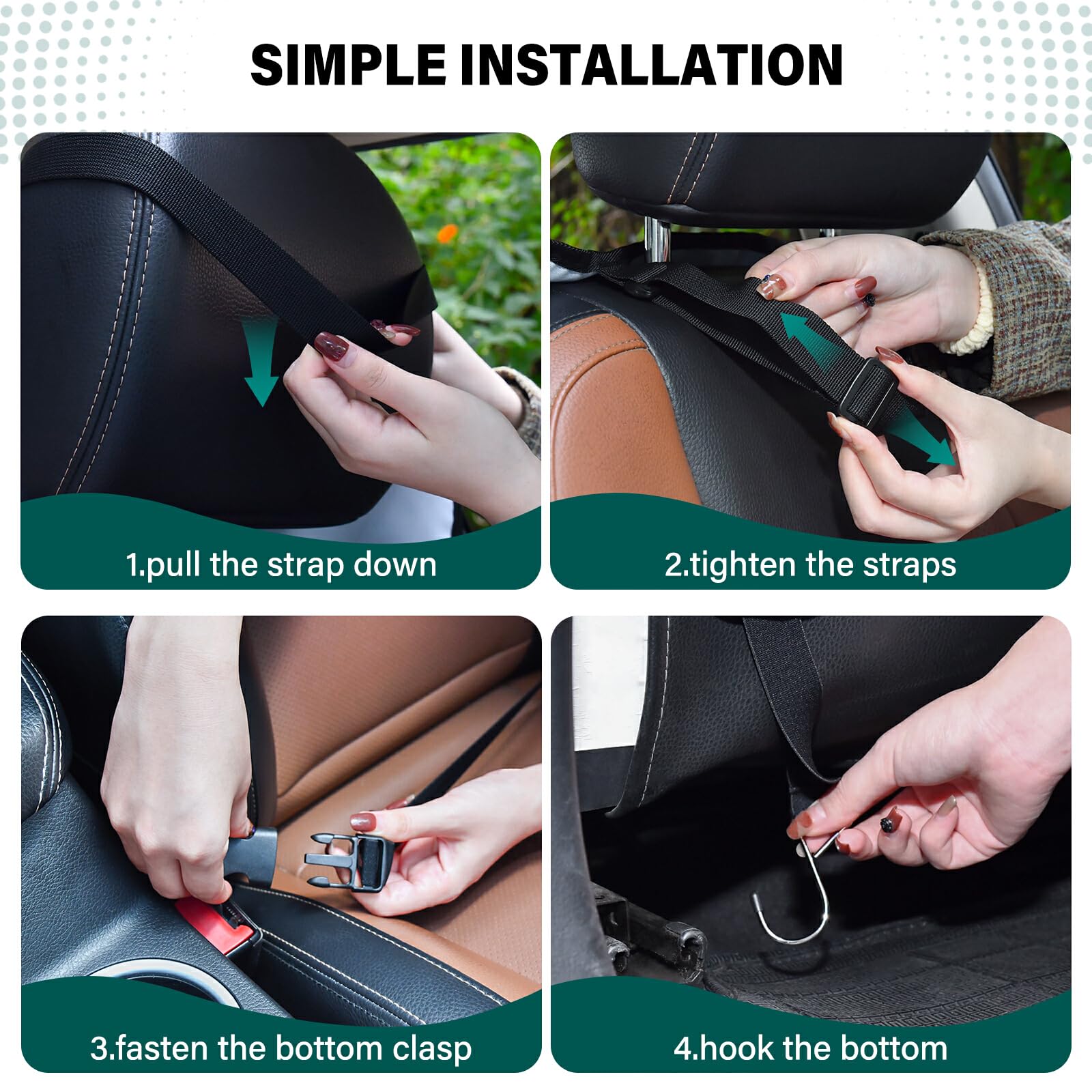 SIMPLE INSTALLATION

1.pull the strap down

2.tighten the straps

3.fasten the bottom clasp

4.hook the bottom