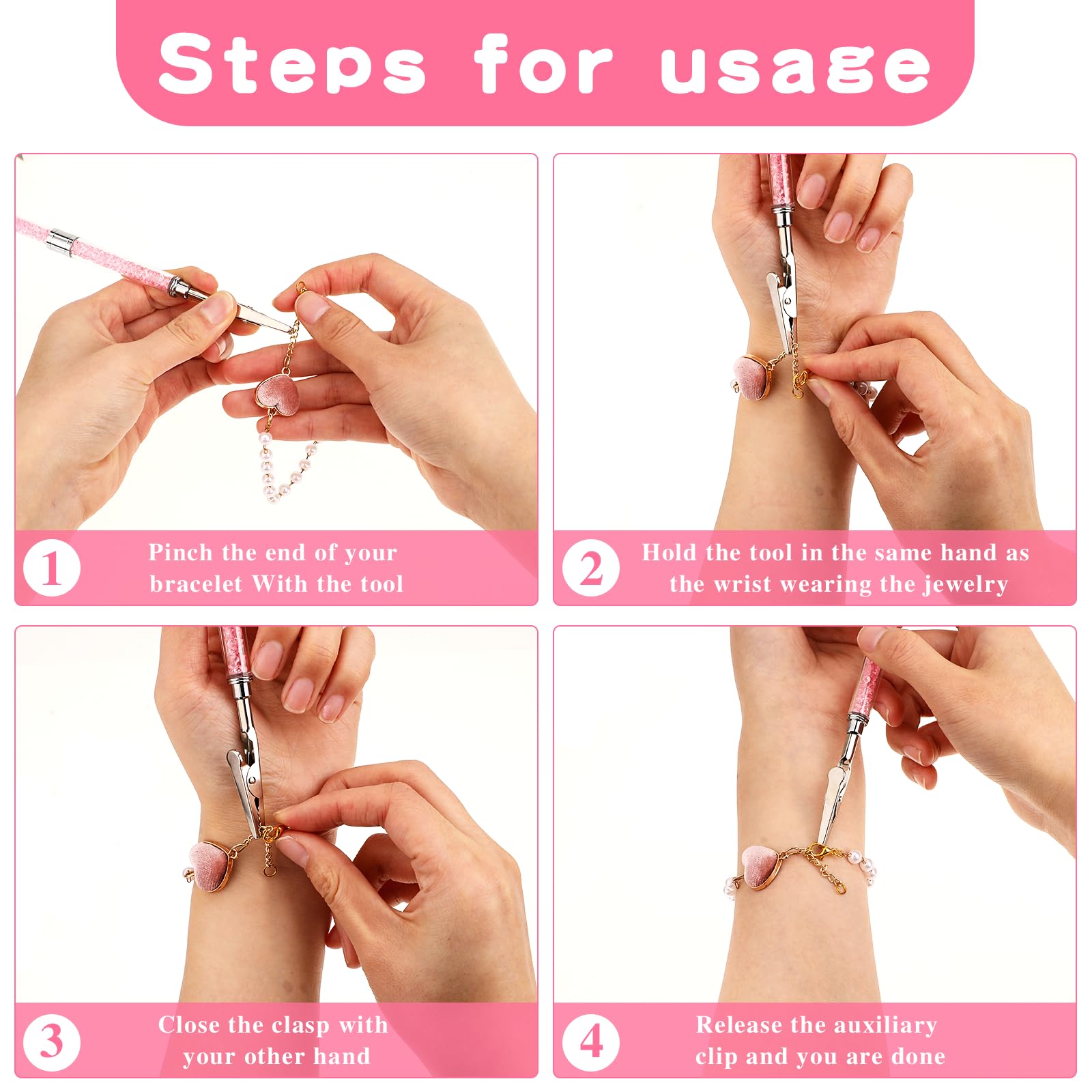 Steps for usage

1 Pinch the end of your bracelet With the tool

2 Hold the tool in the same hand as the wrist wearing the jewelry

3 Close the clasp with your other hand

4 Release the auxiliary clip and you are done