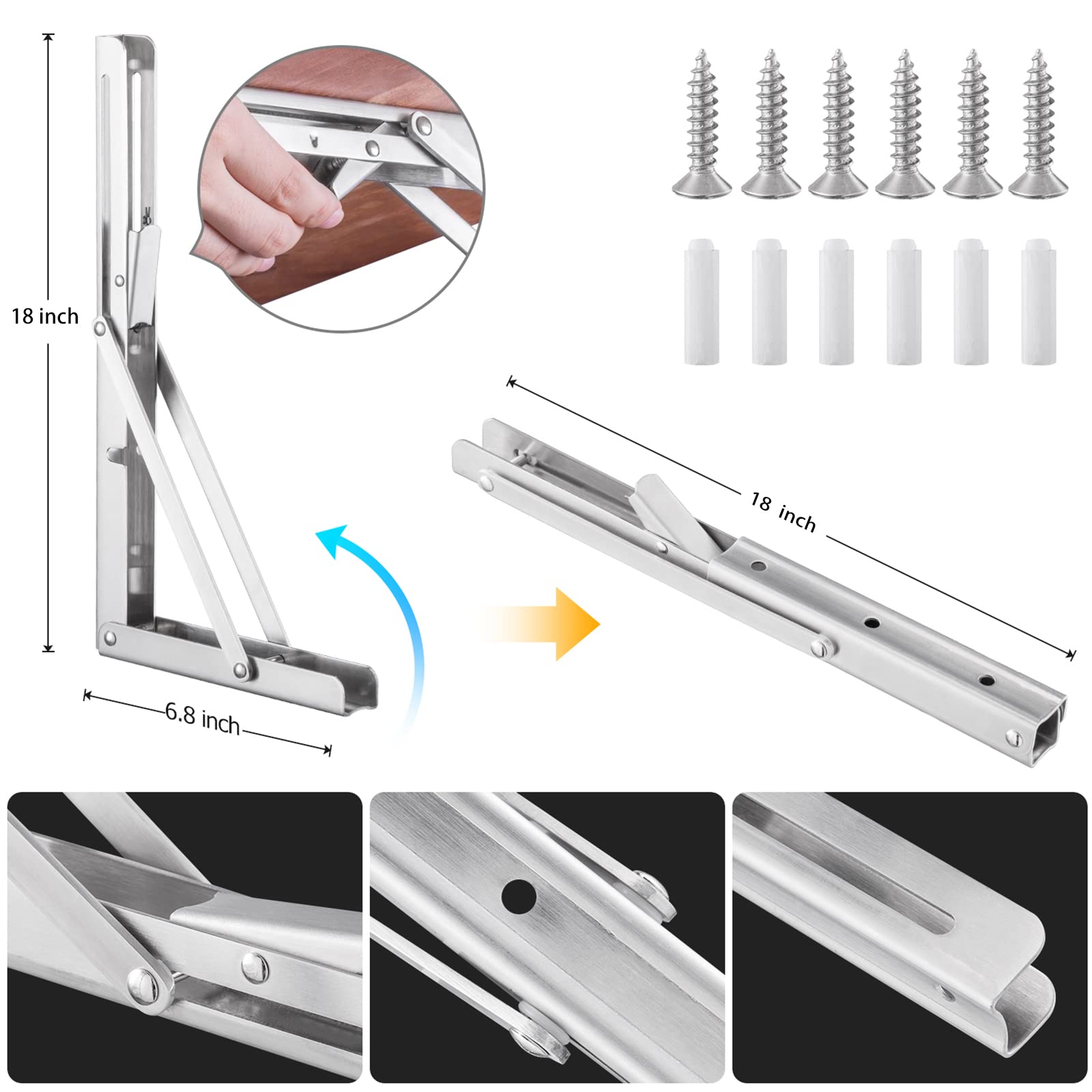 18 inch

6.8 inch

18 inch