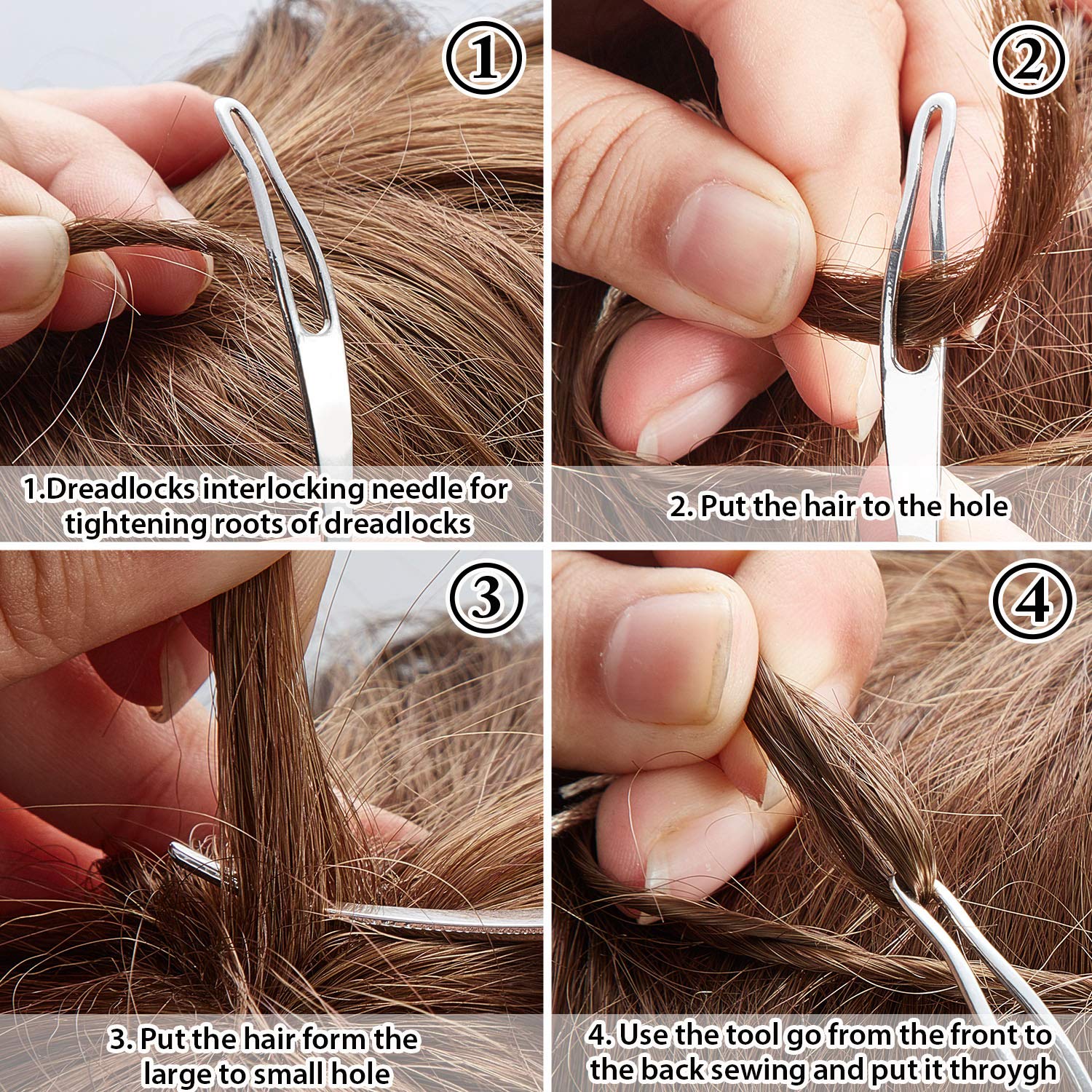 ①

1.Dreadlocks interlocking needle for tightening roots of dreadlocks

②

2. Put the hair to the hole

③

3. Put the hair form the large to small hole

④

4. Use the tool go from the front to the back sewing and put it throygh