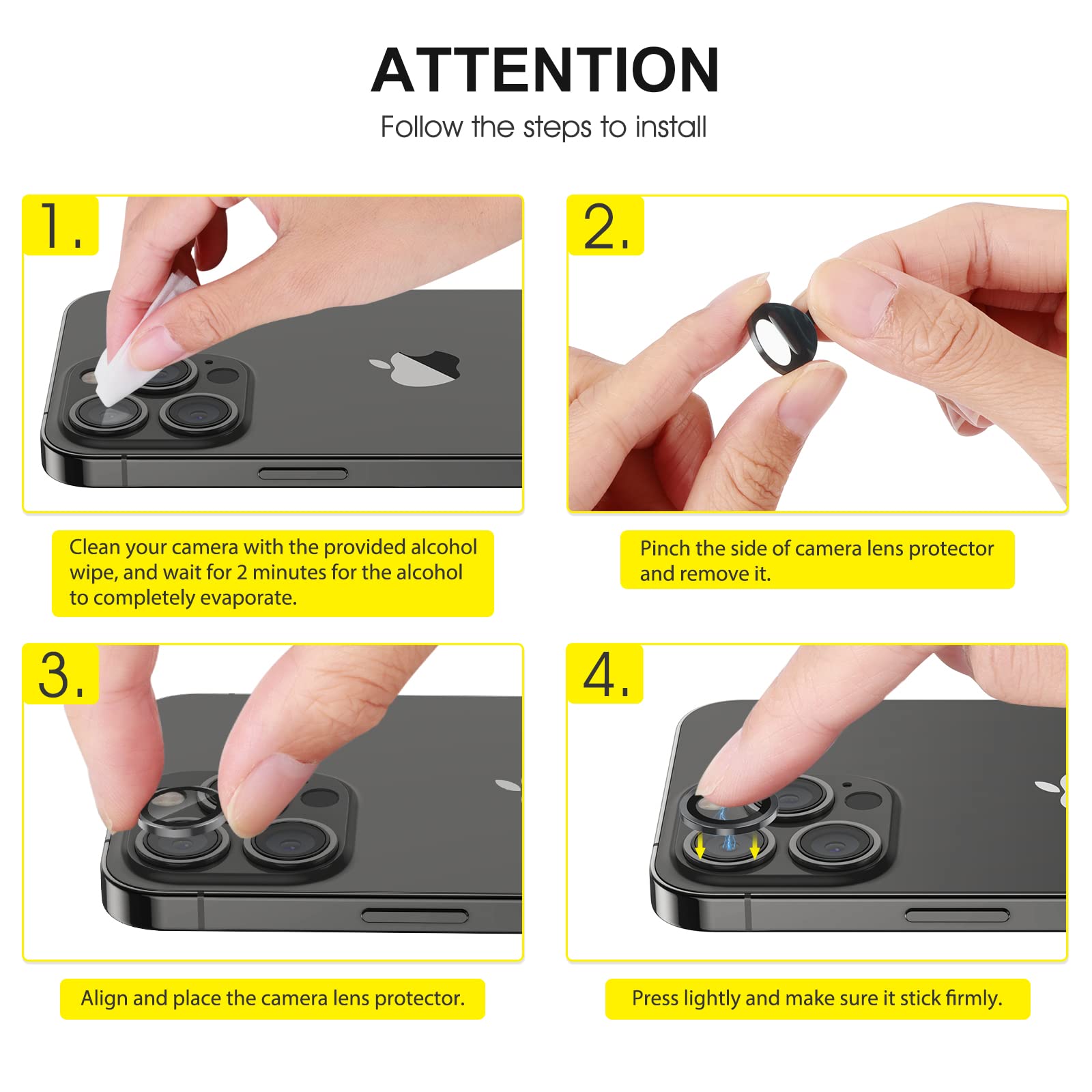 ATTENTION

Follow the steps to install

1.

Clean your camera with the provided alcohol wipe, and wait for 2 minutes for the alcohol to completely evaporate.

2.

Pinch the side of camera lens protector and remove it.

3.

Align and place the camera lens protector.

4.

Press lightly and make sure it stick firmly.