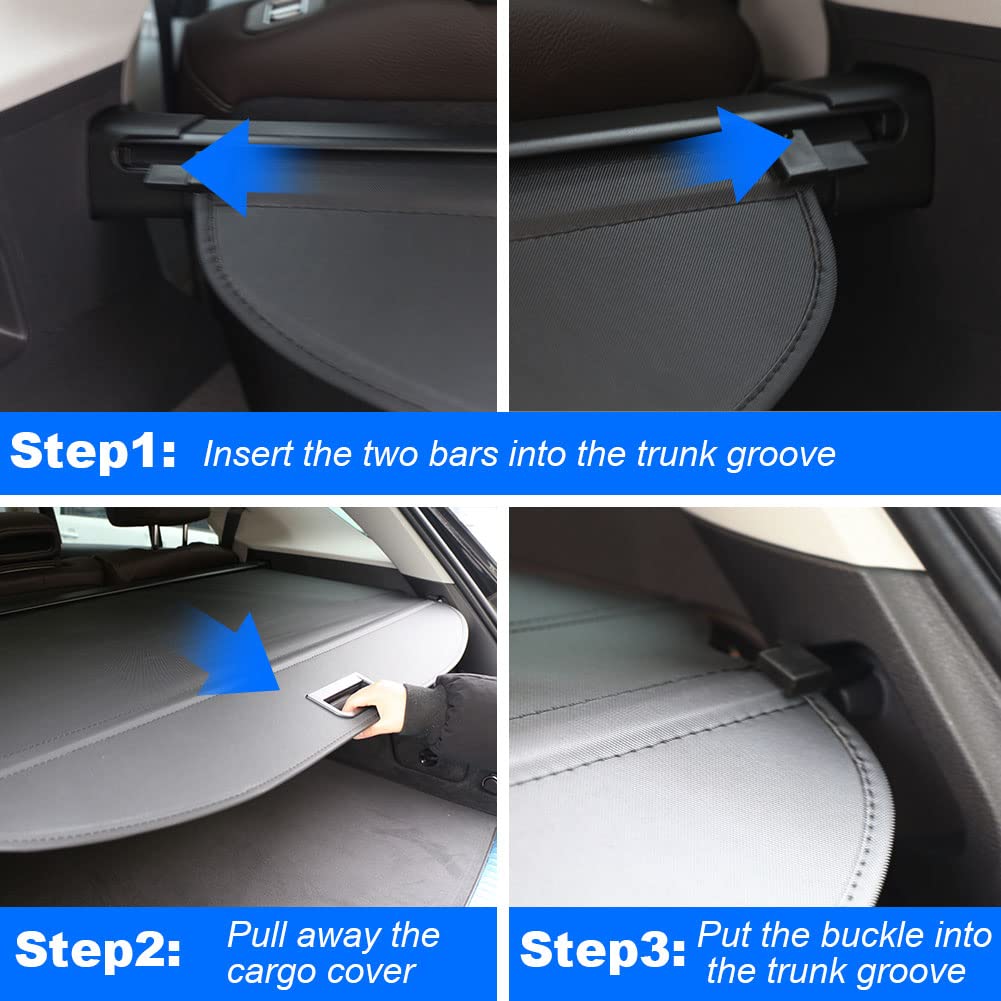 Step1: Insert the two bars into the trunk groove

Step2: Pull away the cargo cover

Step3: Put the buckle into the trunk groove