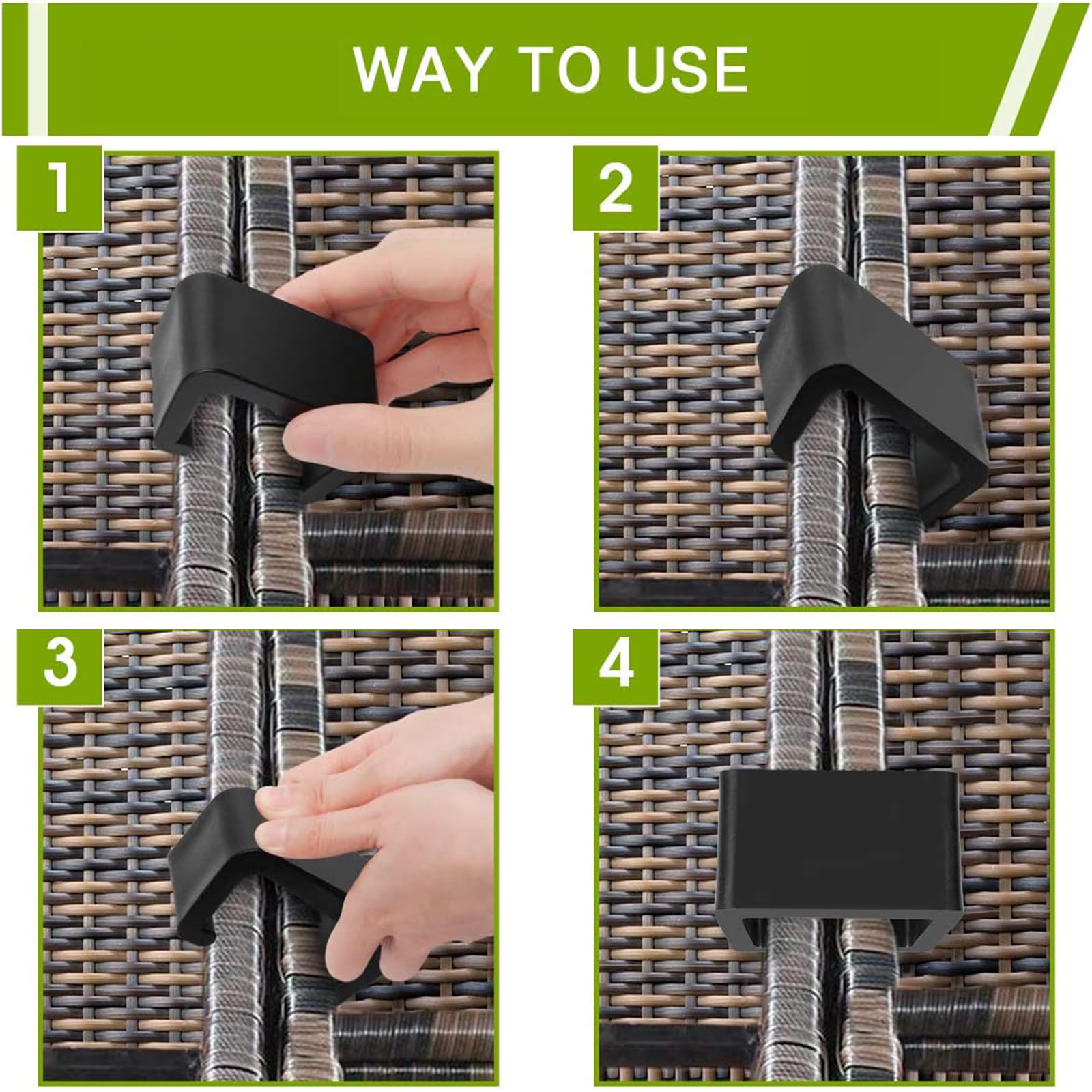 WAY TO USE

1

2

3

4