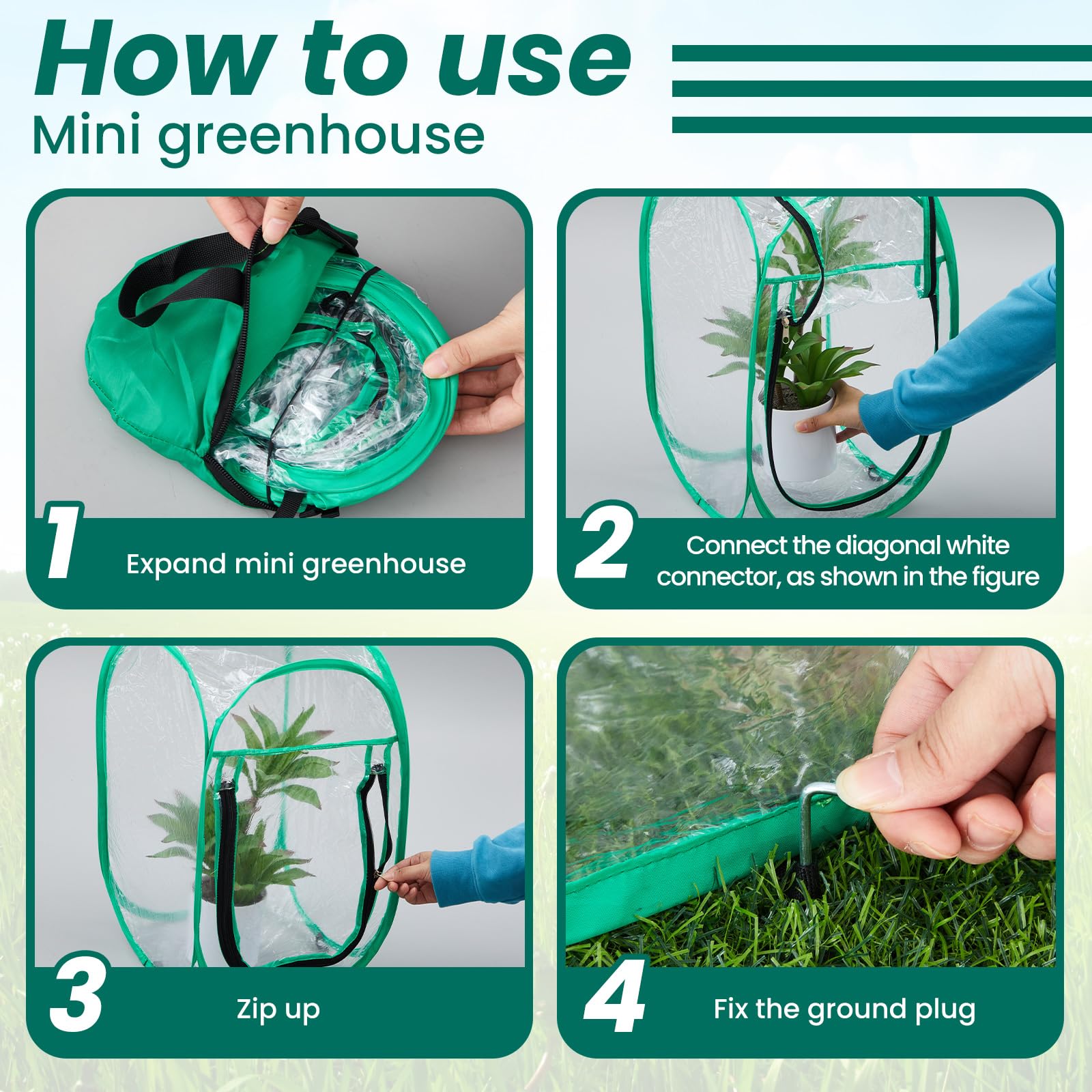 How to use
Mini greenhouse

1 Expand mini greenhouse

2 Connect the diagonal white connector, as shown in the figure

3 Zip up

4 Fix the ground plug