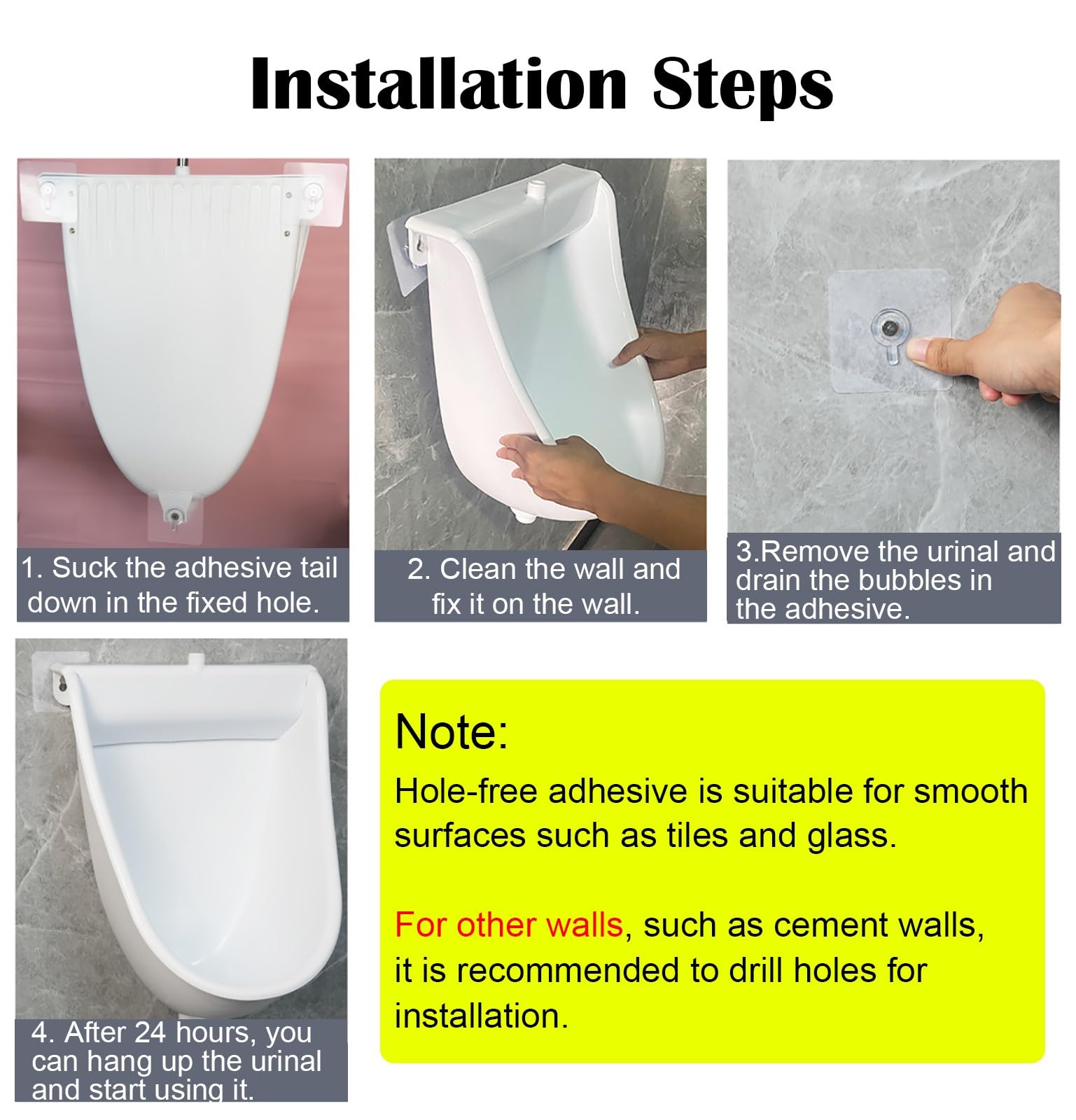 Installation Steps

1. Suck the adhesive tail down in the fixed hole.

2. Clean the wall and fix it on the wall.

3.Remove the urinal and drain the bubbles in the adhesive.

4. After 24 hours, you can hang up the urinal and start using it.

Note:
Hole-free adhesive is suitable for smooth surfaces such as tiles and glass.

For other walls, such as cement walls, it is recommended to drill holes for installation.