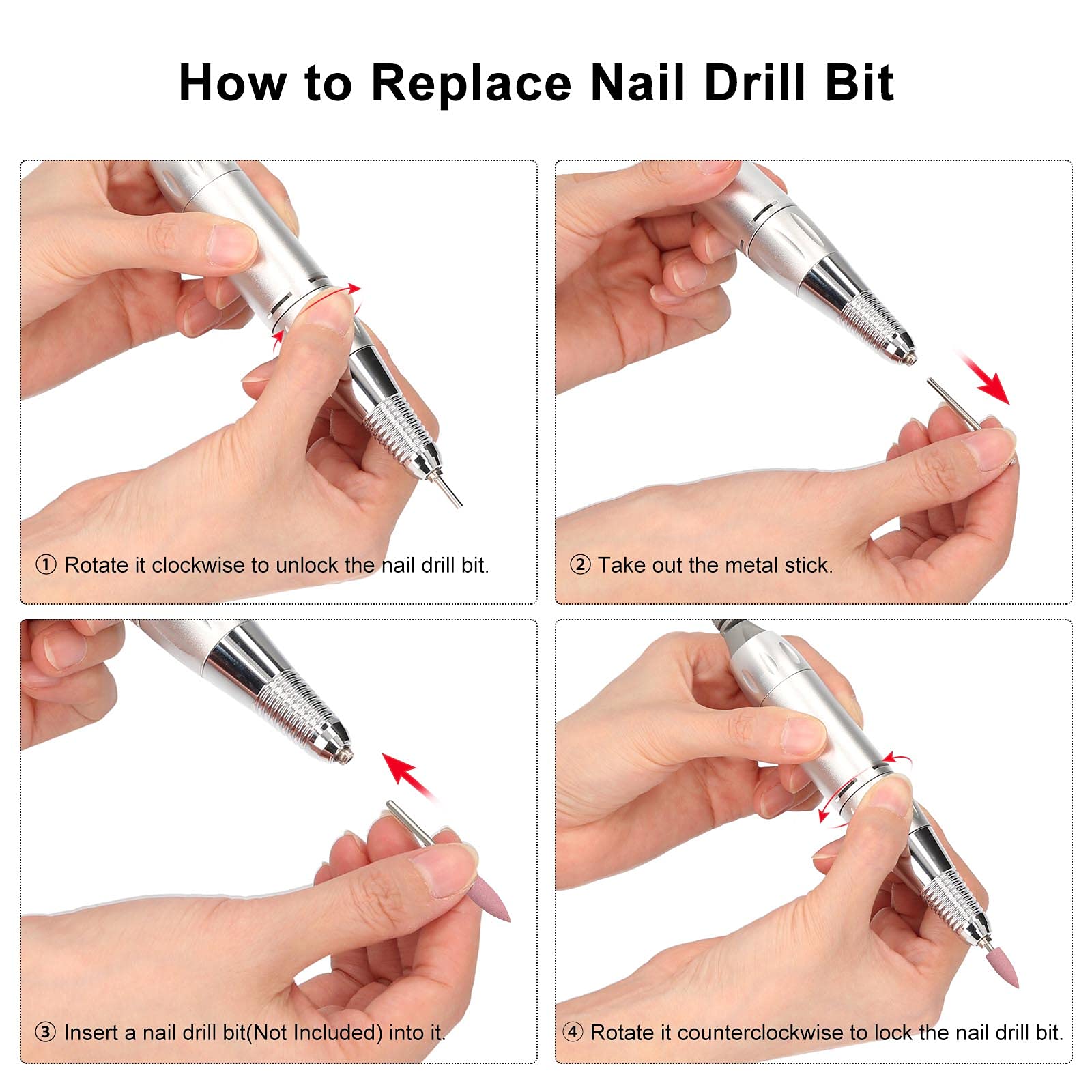 How to Replace Nail Drill Bit

① Rotate it clockwise to unlock the nail drill bit.

② Take out the metal stick.

③ Insert a nail drill bit(Not Included) into it.

④ Rotate it counterclockwise to lock the nail drill bit.