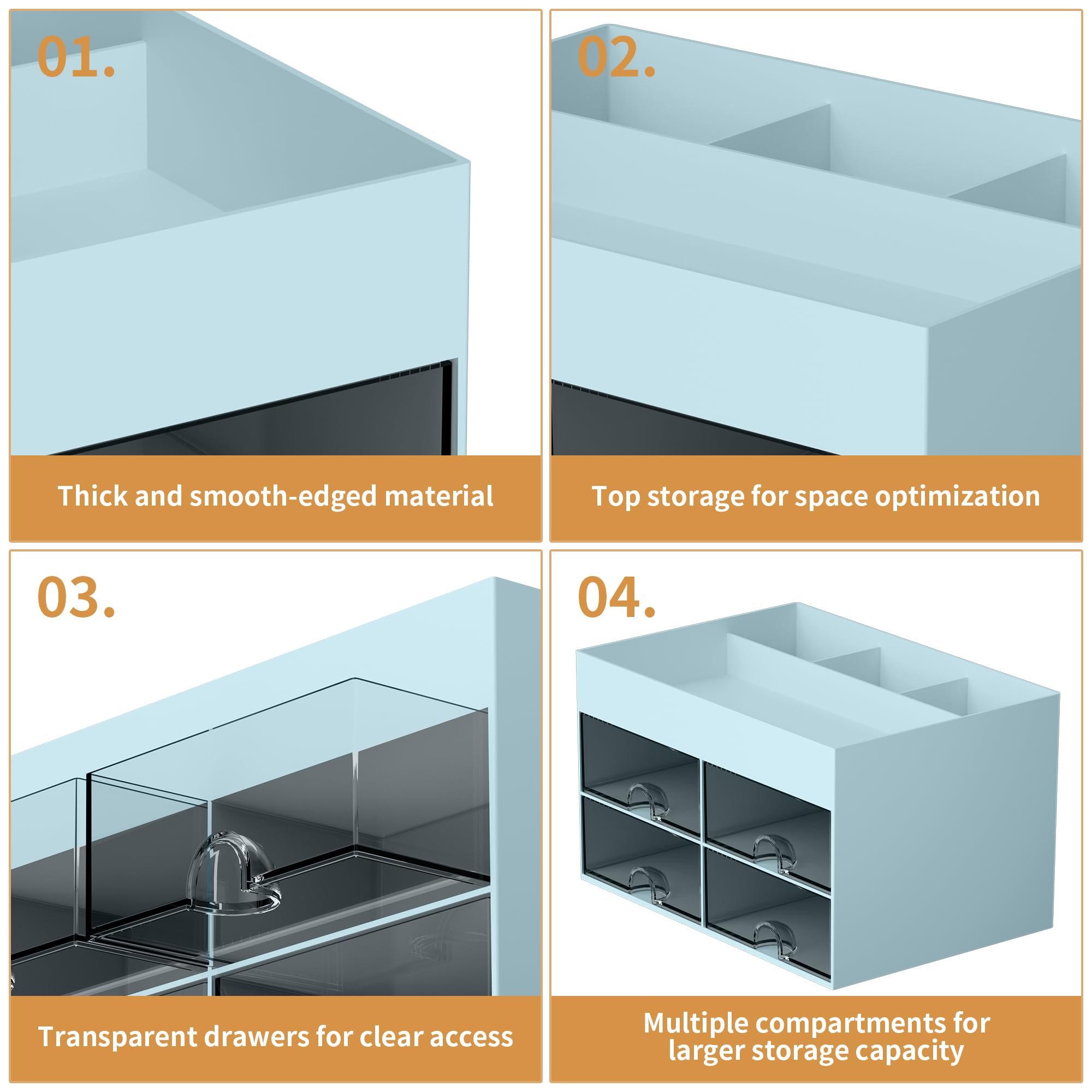 01.

Thick and smooth-edged material

02.

Top storage for space optimization

03.

Transparent drawers for clear access

04.

Multiple compartments for larger storage capacity