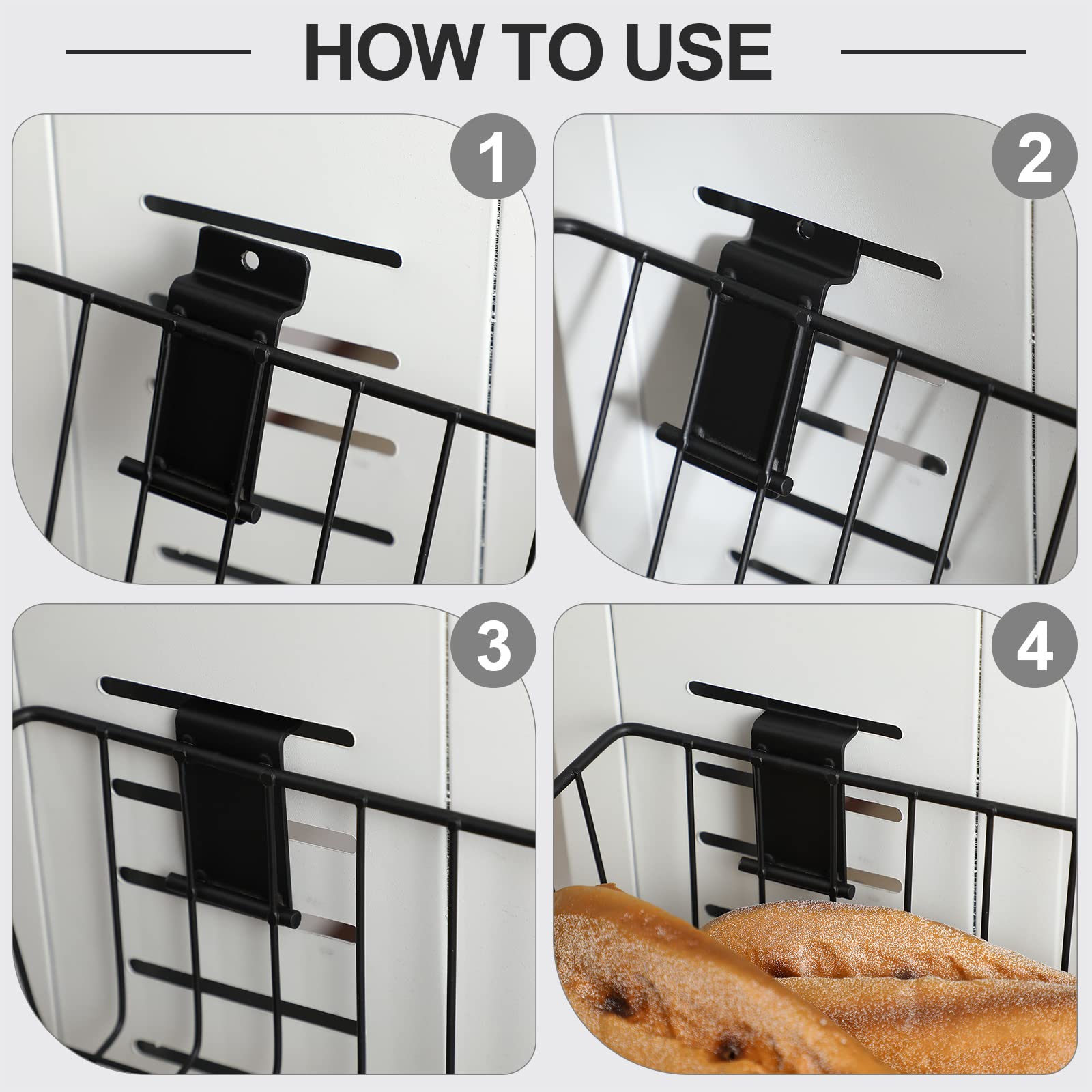 HOW TO USE

1

2

3

4