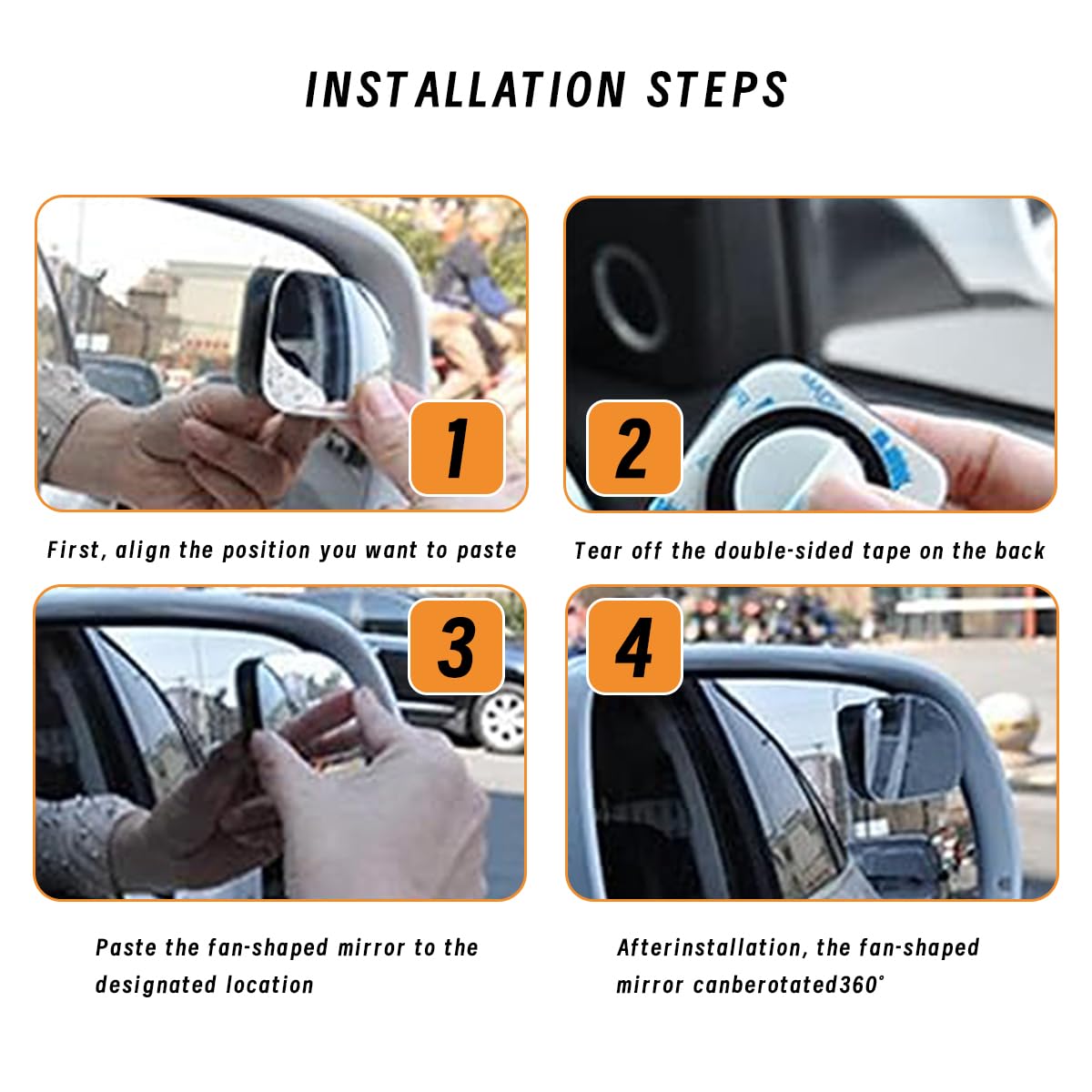 INSTALLATION STEPS

1

First, align the position you want to paste

2

Tear off the double-sided tape on the back

3

Paste the fan-shaped mirror to the designated location

4

Afterinstallation, the fan-shaped mirror canberotated360°