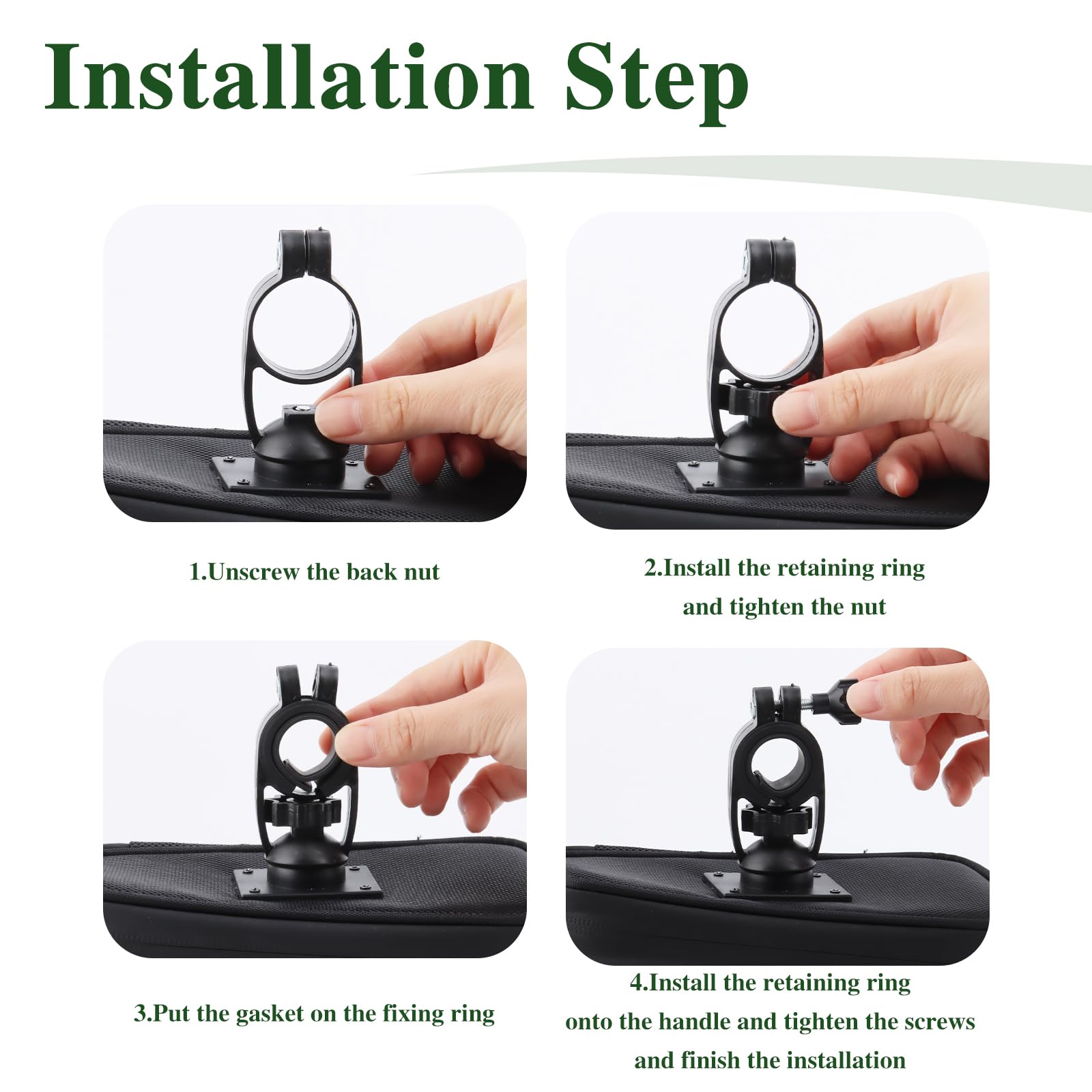 Installation Step

1.Unscrew the back nut

2.Install the retaining ring and tighten the nut

3.Put the gasket on the fixing ring

4.Install the retaining ring onto the handle and tighten the screws and finish the installation