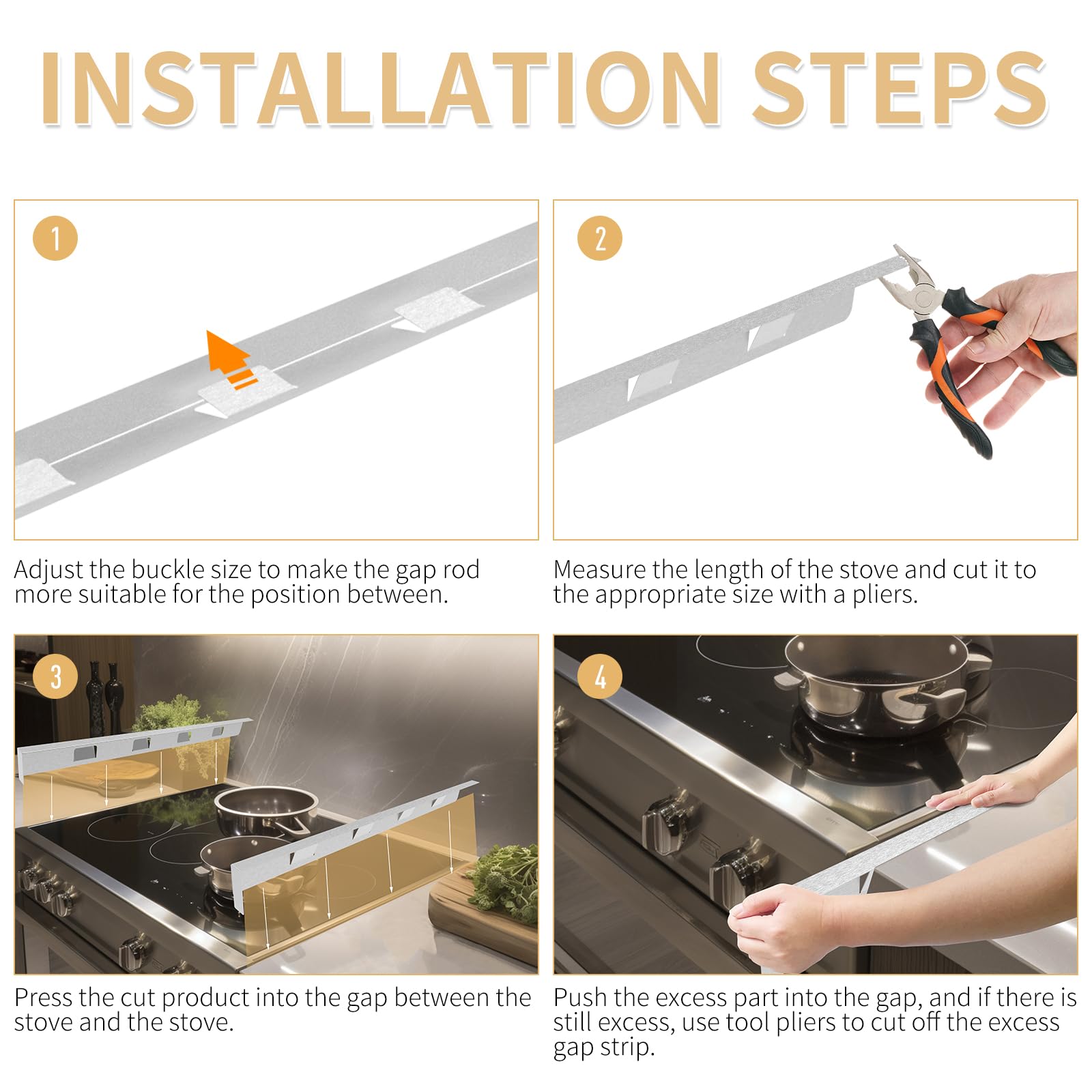 INSTALLATION STEPS

1

Adjust the buckle size to make the gap rod more suitable for the position between.

2

Measure the length of the stove and cut it to the appropriate size with a pliers.

3

Press the cut product into the gap between the stove and the stove.

4

Push the excess part into the gap, and if there is still excess, use tool pliers to cut off the excess gap strip.