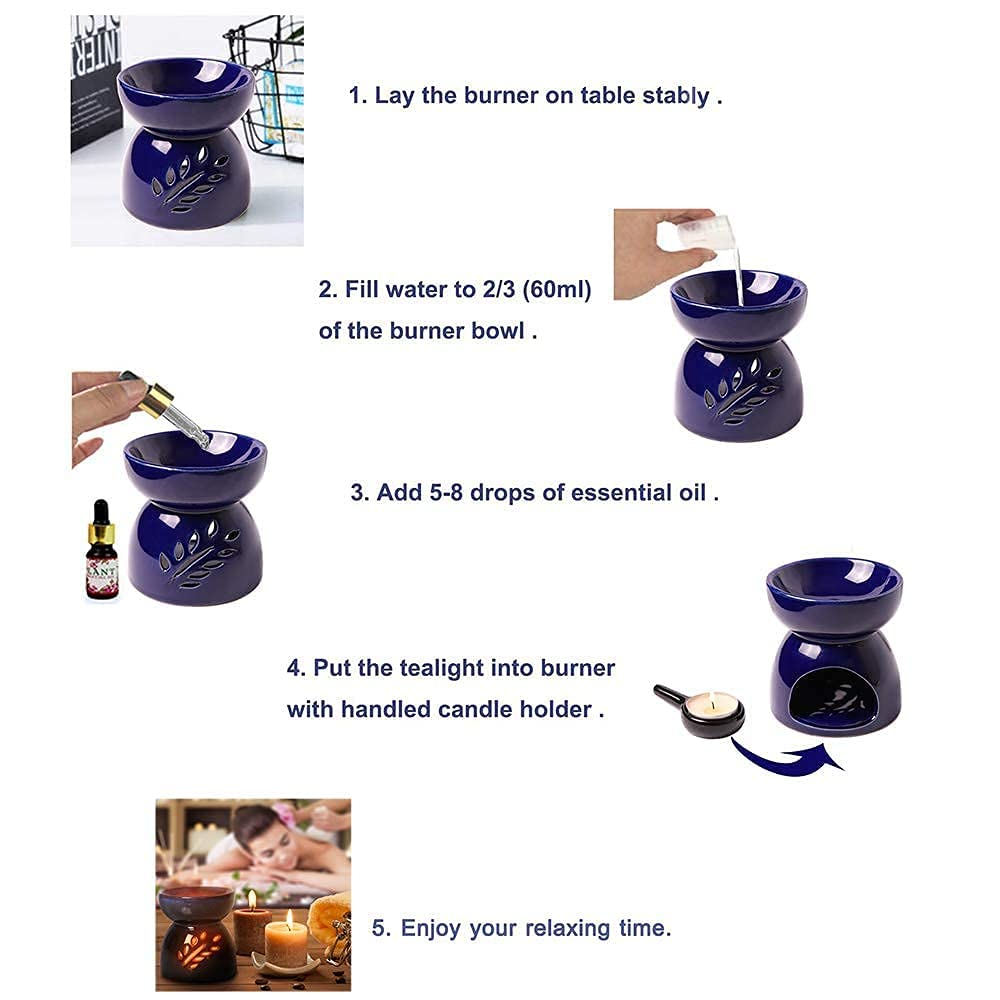 1. Lay the burner on table stably .

2. Fill water to 2/3 (60ml) of the burner bowl .

3. Add 5-8 drops of essential oil .

4. Put the tealight into burner with handled candle holder .

5. Enjoy your relaxing time.