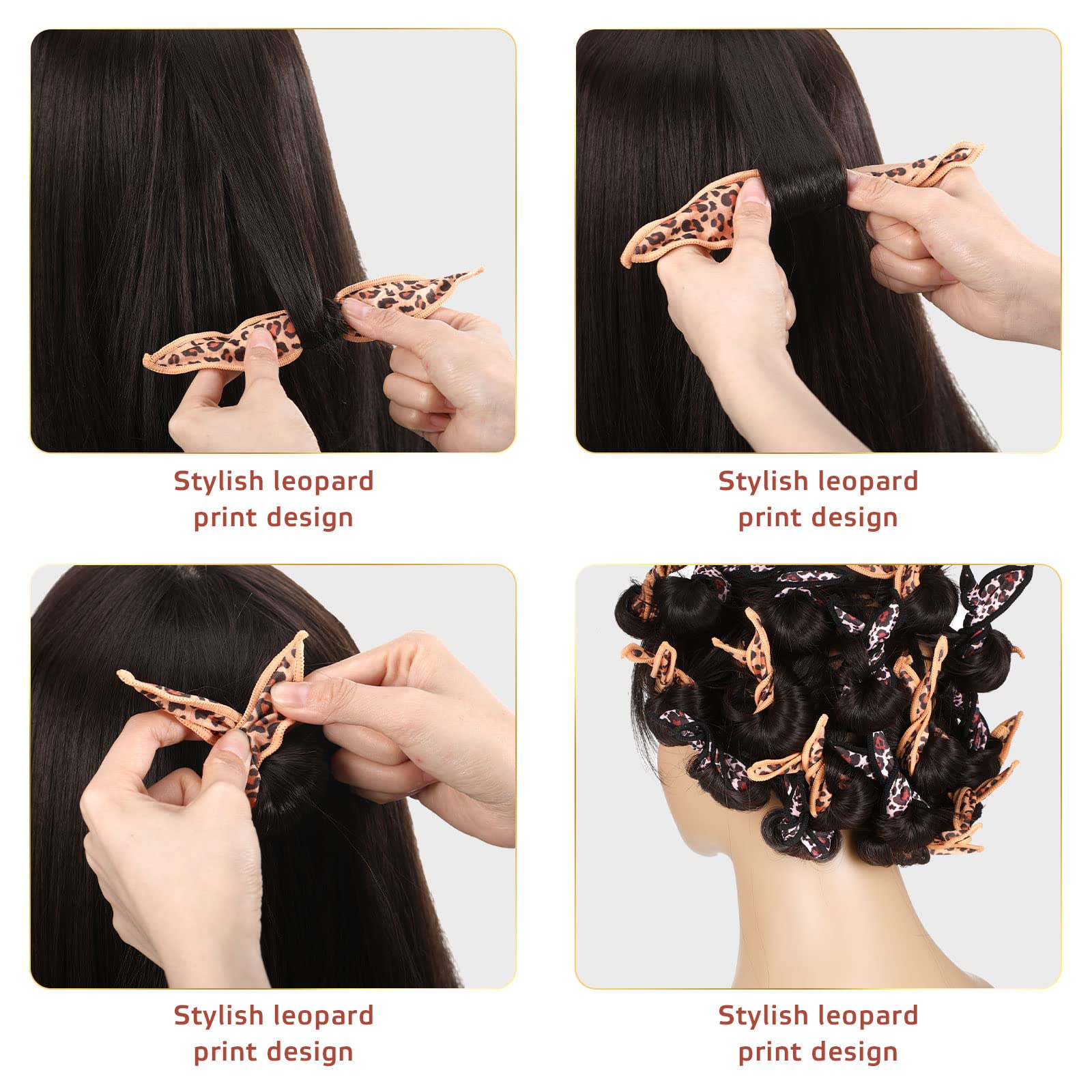 Stylish leopard print design

Stylish leopard print design

Stylish leopard print design

Stylish leopard print design