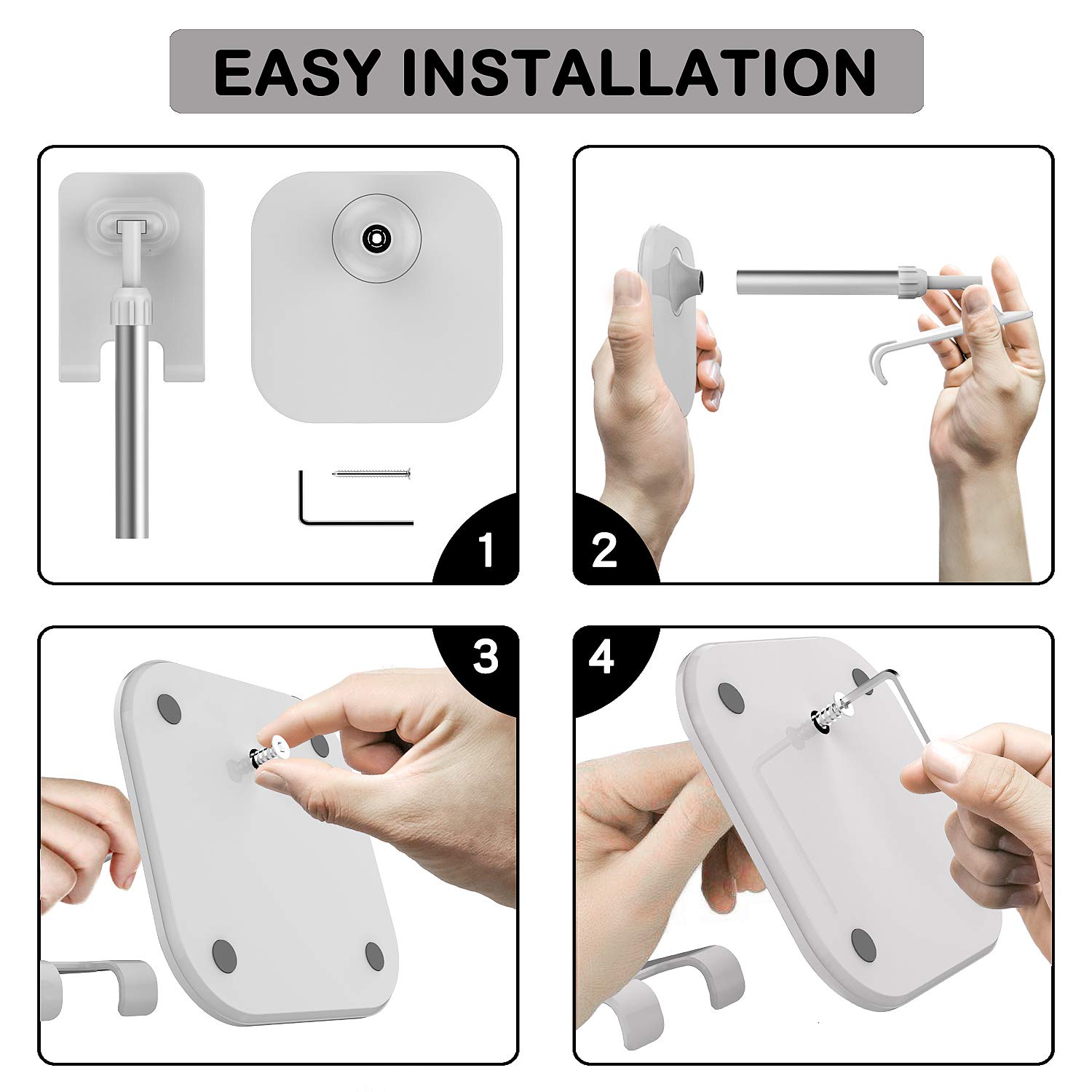 EASY INSTALLATION

1

2

3

4