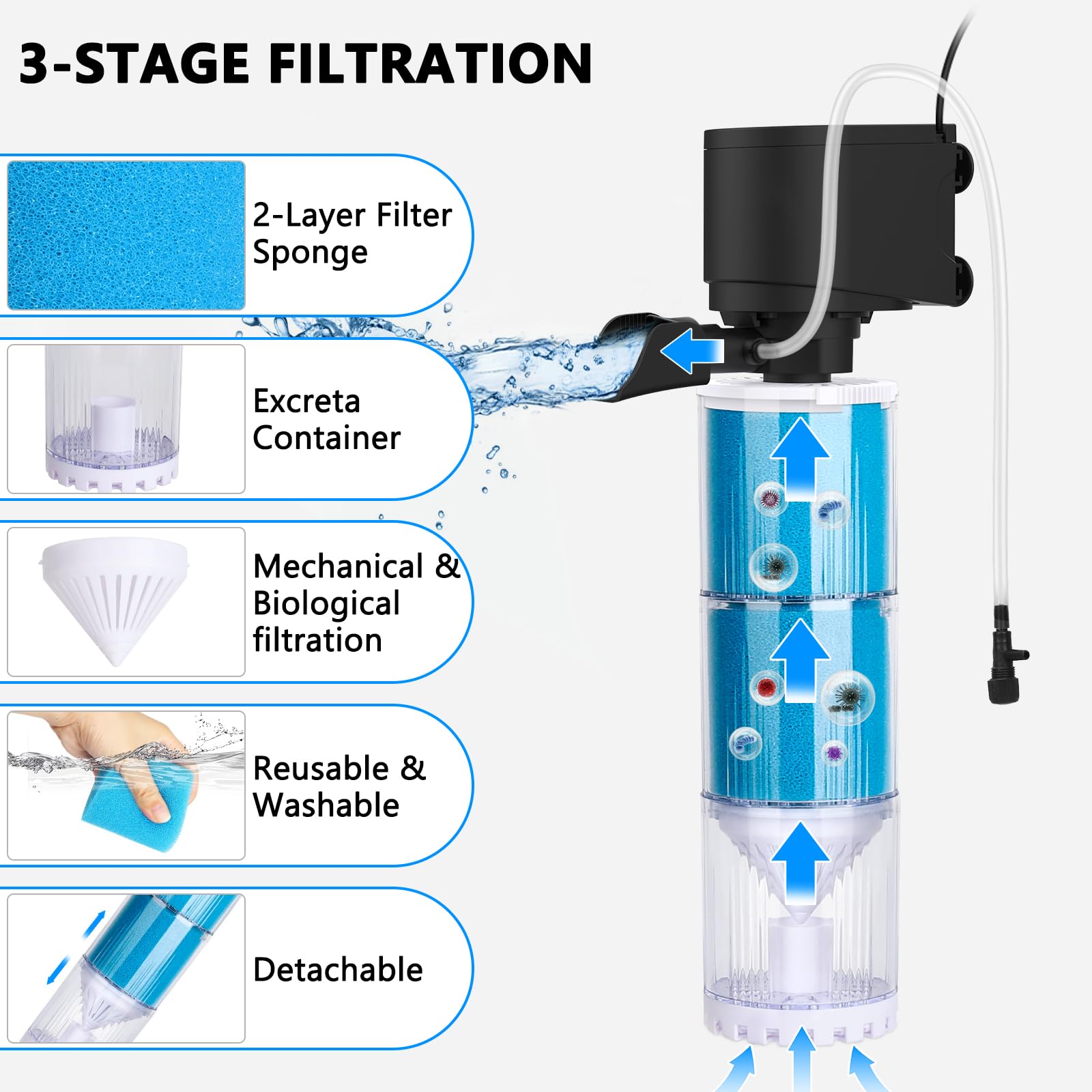 3-STAGE FILTRATION

2-Layer Filter Sponge

Excreta Container

Mechanical & Biological filtration

Reusable & Washable

Detachable